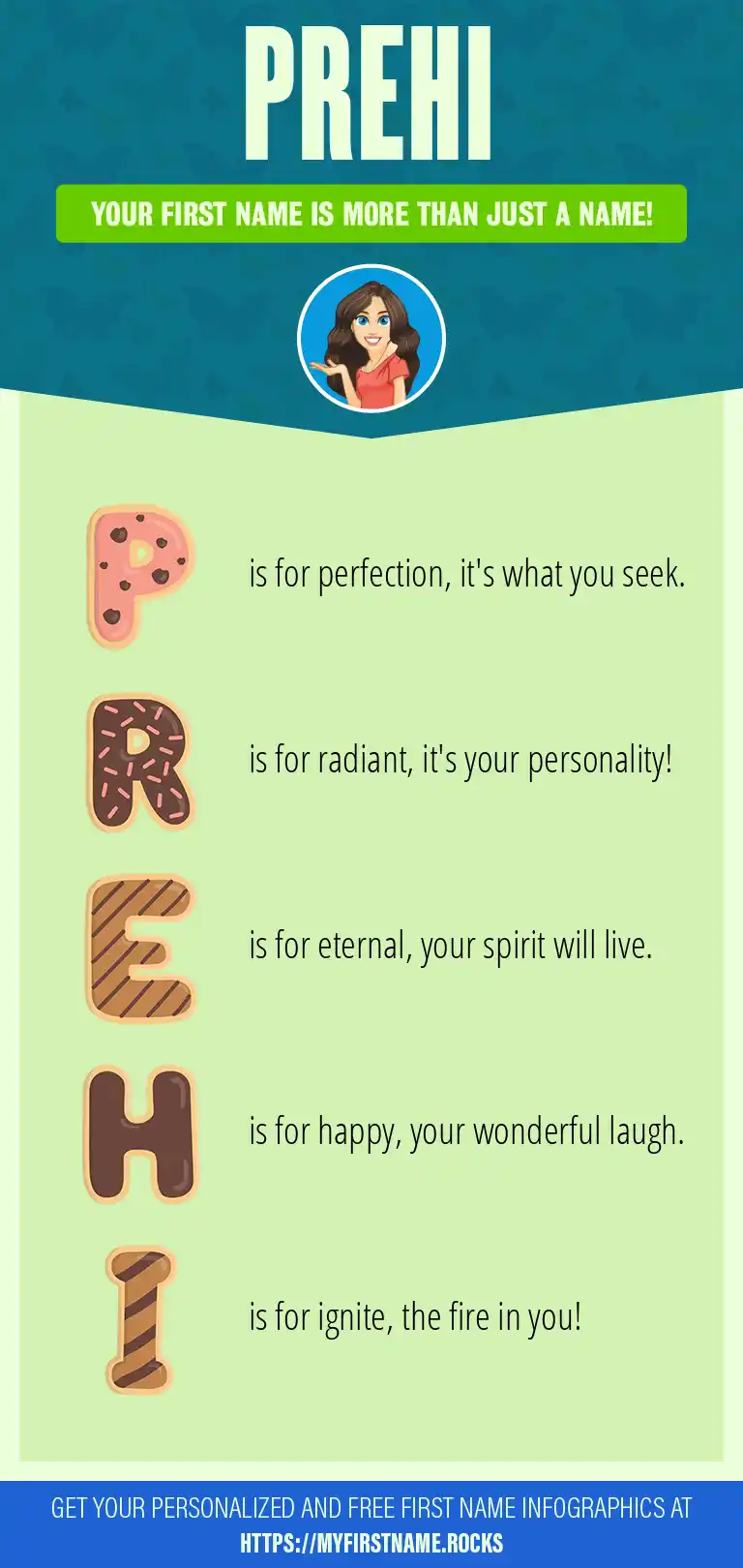 PREHI

YOUR FIRST NAME IS MORE THAN JUST A NAME!

P is for perfection, it's what you seek.

R is for radiant, it's your personality!

E is for eternal, your spirit will live.

H is for happy, your wonderful laugh.

I is for ignite, the fire in you!

GET YOUR PERSONALIZED AND FREE FIRST NAME INFOGRAPHICS AT HTTPS://MYFIRSTNAME.ROCKS