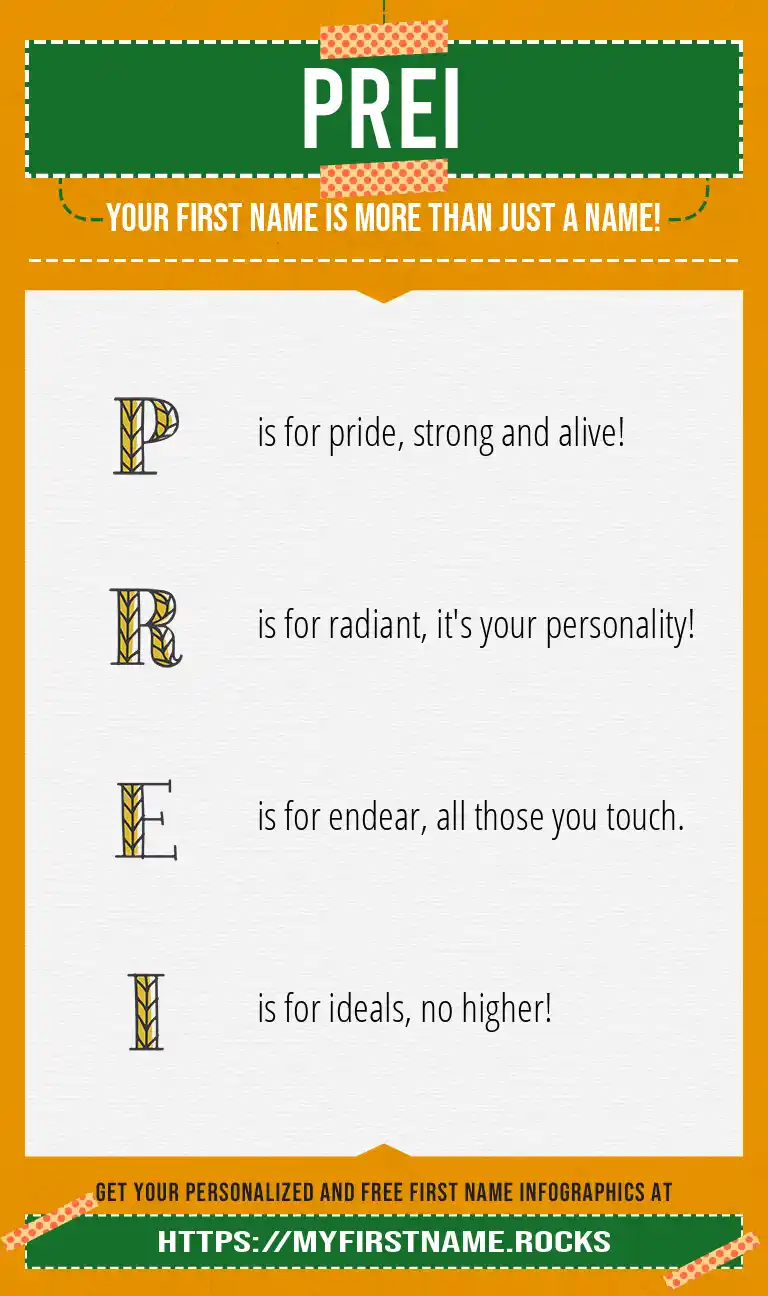 PREI

YOUR FIRST NAME IS MORE THAN JUST A NAME!

P is for pride, strong and alive!

R is for radiant, it's your personality!

E is for endear, all those you touch.

I is for ideals, no higher!

GET YOUR PERSONALIZED AND FREE FIRST NAME INFOGRAPHICS AT

HTTPS://MYFIRSTNAME.ROCKS