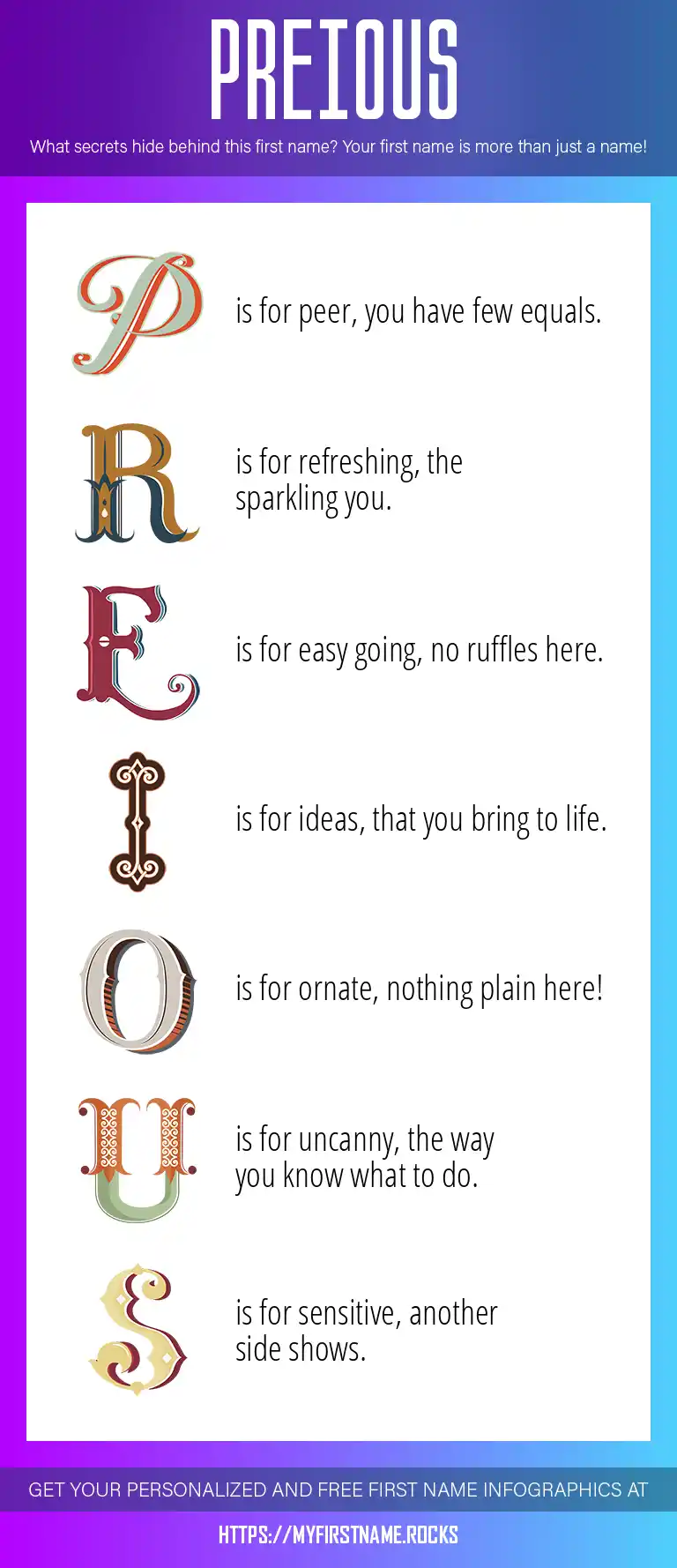 PREIOUS

What secrets hide behind this first name? Your first name is more than just a name!

P is for peer, you have few equals.

R is for refreshing, the sparkling you.

E is for easy going, no ruffles here.

I is for ideas, that you bring to life.

O is for ornate, nothing plain here!

U is for uncanny, the way you know what to do.

S is for sensitive, another side shows.

GET YOUR PERSONALIZED AND FREE FIRST NAME INFOGRAPHICS AT

HTTPS://MYFIRSTNAME.ROCKS