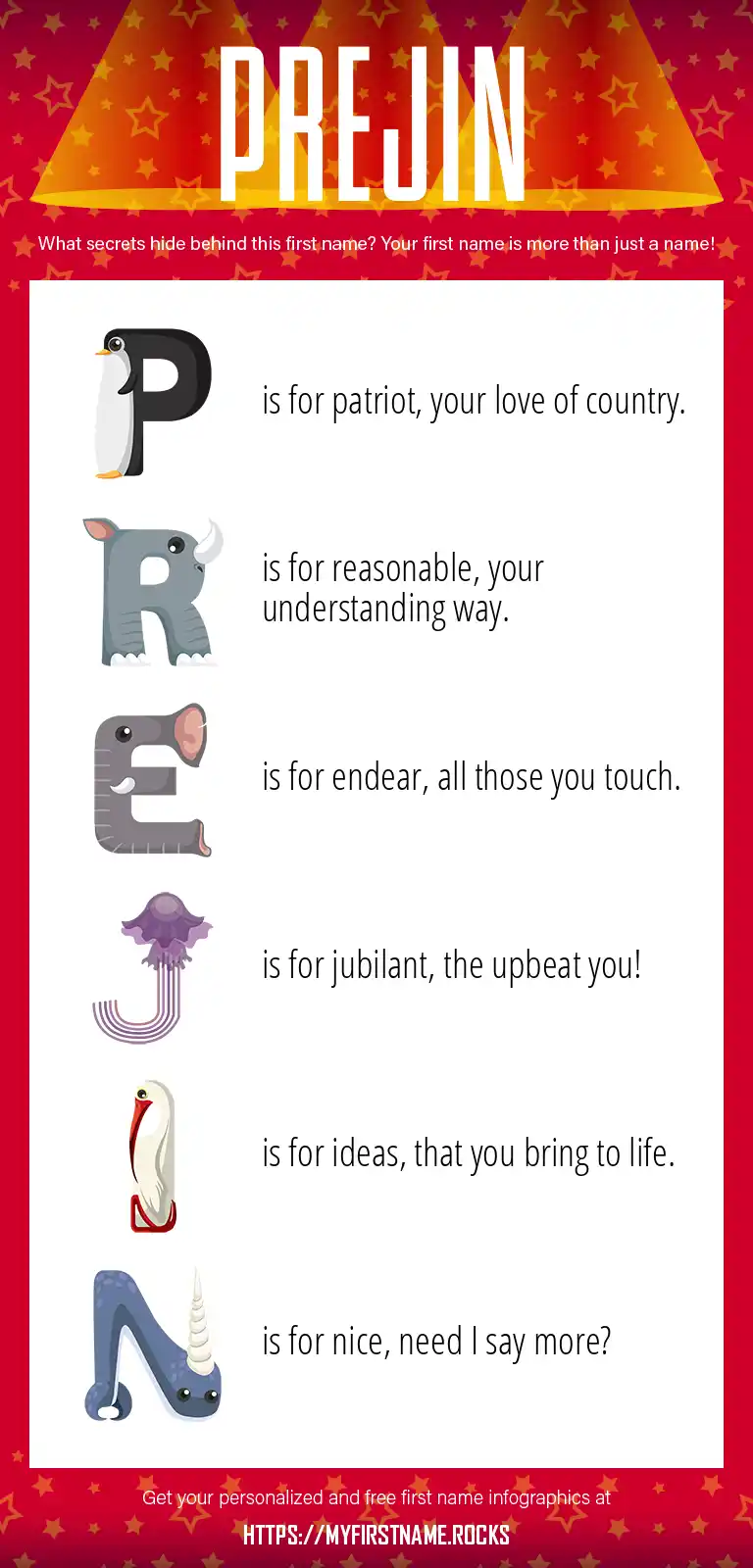 PREJIN

What secrets hide behind this first name? Your first name is more than just a name!

P is for patriot, your love of country.

R is for reasonable, your understanding way.

E is for endear, all those you touch.

J is for jubilant, the upbeat you!

I is for ideas, that you bring to life.

N is for nice, need I say more?

Get your personalized and free first name infographics at

HTTPS://MYFIRSTNAME.ROCKS