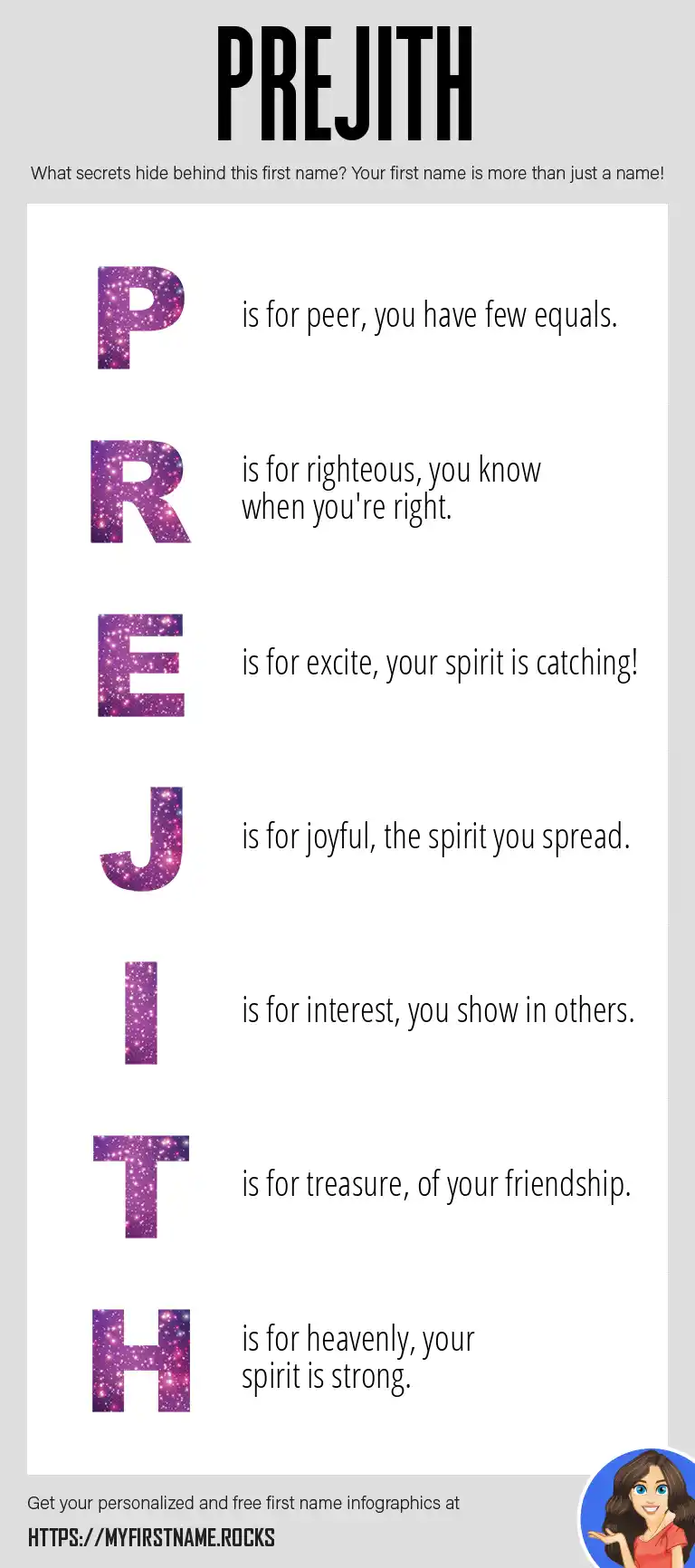 PREJITH

What secrets hide behind this first name? Your first name is more than just a name!

P is for peer, you have few equals.

R is for righteous, you know when you're right.

E is for excite, your spirit is catching!

J is for joyful, the spirit you spread.

I is for interest, you show in others.

T is for treasure, of your friendship.

H is for heavenly, your spirit is strong.

Get your personalized and free first name infographics at

HTTPS://MYFIRSTNAME.ROCKS