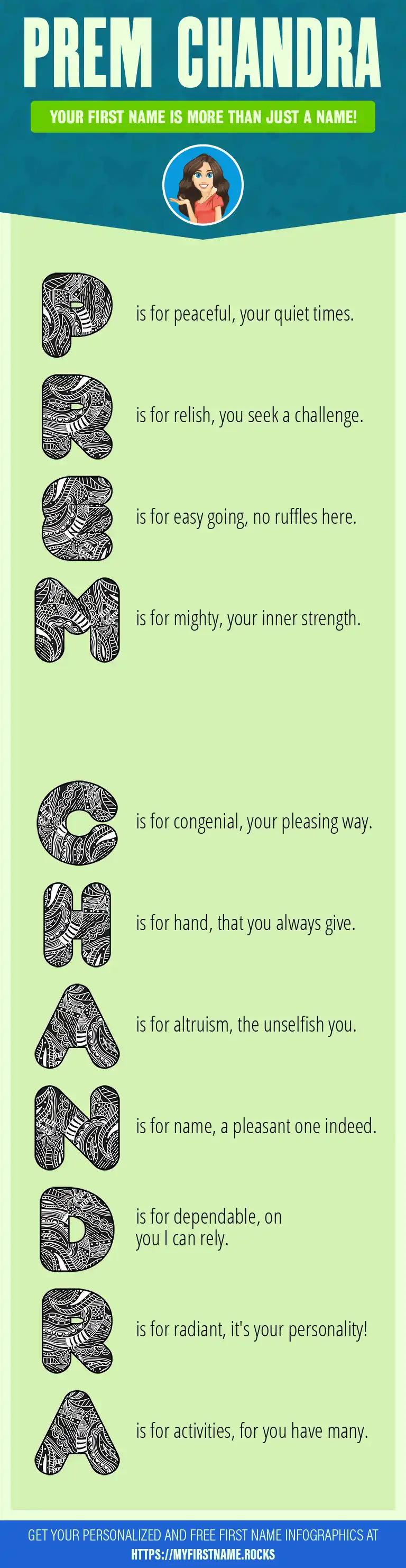 PREM CHANDRA

YOUR FIRST NAME IS MORE THAN JUST A NAME!

P is for peaceful, your quiet times.

R is for relish, you seek a challenge.

E is for easy going, no ruffles here.

M is for mighty, your inner strength.

C is for congenial, your pleasing way.

H is for hand, that you always give.

A is for altruism, the unselfish you.

N is for name, a pleasant one indeed.

D is for dependable, on you I can rely.

R is for radiant, it's your personality!

A is for activities, for you have many.

GET YOUR PERSONALIZED AND FREE FIRST NAME INFOGRAPHICS AT HTTPS://MYFIRSTNAME.ROCKS