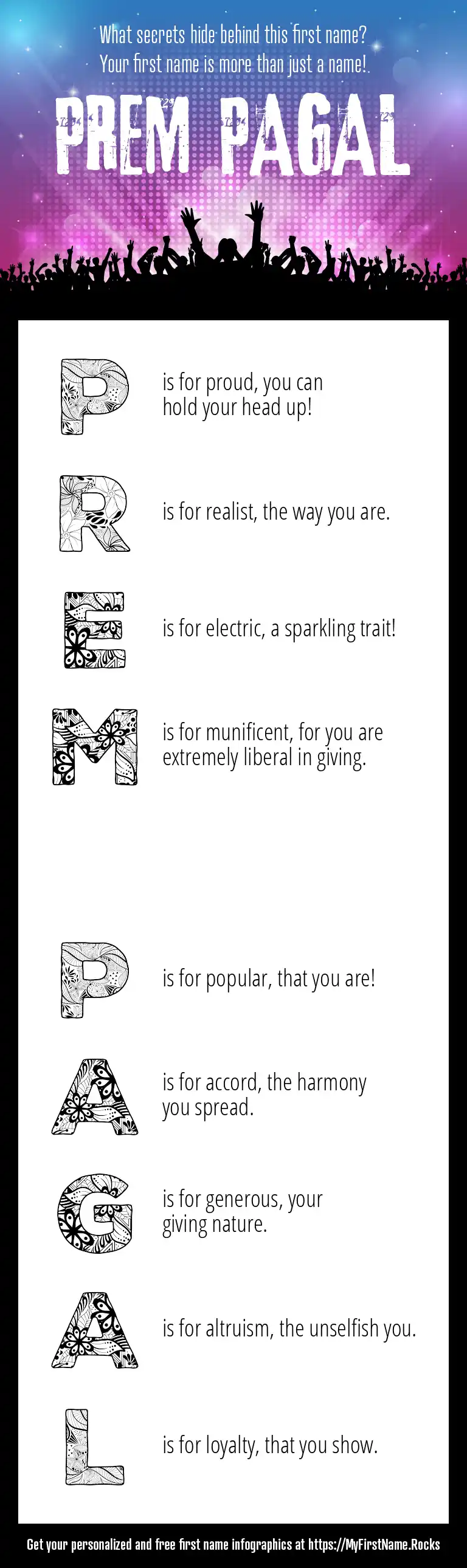 What secrets hide behind this first name?
Your first name is more than just a name!

PREM PAGAL

P is for proud, you can hold your head up!

R is for realist, the way you are.

E is for electric, a sparkling trait!

M is for munificent, for you are extremely liberal in giving.

P is for popular, that you are!

A is for accord, the harmony you spread.

G is for generous, your giving nature.

A is for altruism, the unselfish you.

L is for loyalty, that you show.

Get your personalized and free first name infographics at https://MyFirstName.Rocks