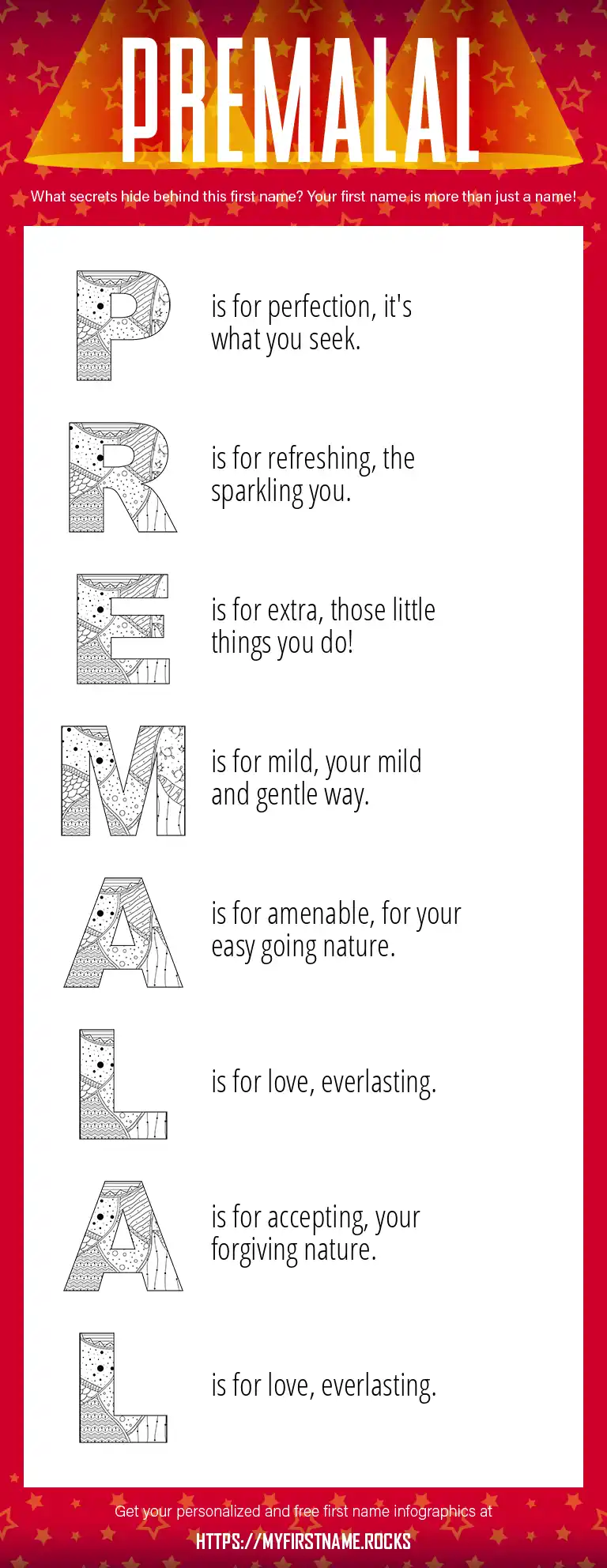 PREMALAL

What secrets hide behind this first name? Your first name is more than just a name!

P is for perfection, it's what you seek.

R is for refreshing, the sparkling you.

E is for extra, those little things you do!

M is for mild, your mild and gentle way.

A is for amenable, for your easy going nature.

L is for love, everlasting.

A is for accepting, your forgiving nature.

L is for love, everlasting.

Get your personalized and free first name infographics at

HTTPS://MYFIRSTNAME.ROCKS