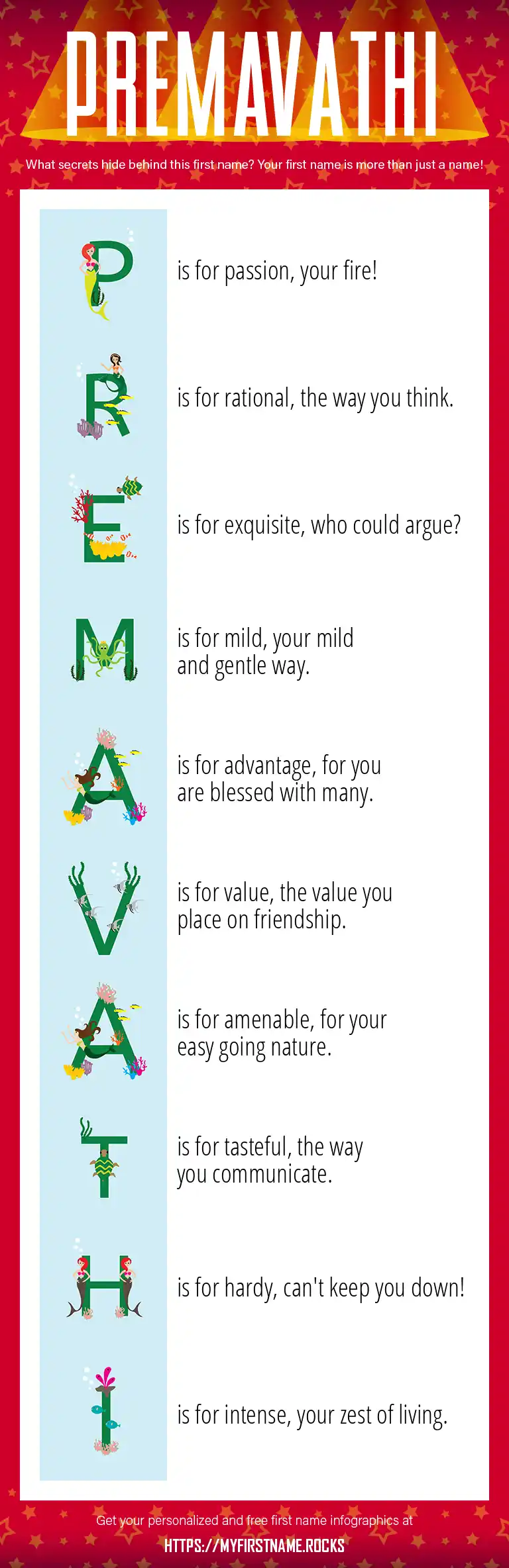 PREMAVATHI

What secrets hide behind this first name? Your first name is more than just a name!

P is for passion, your fire!

R is for rational, the way you think.

E is for exquisite, who could argue?

M is for mild, your mild and gentle way.

A is for advantage, for you are blessed with many.

V is for value, the value you place on friendship.

A is for amenable, for your easy going nature.

T is for tasteful, the way you communicate.

H is for hardy, can't keep you down!

I is for intense, your zest of living.

Get your personalized and free first name infographics at

HTTPS://MYFIRSTNAME.ROCKS