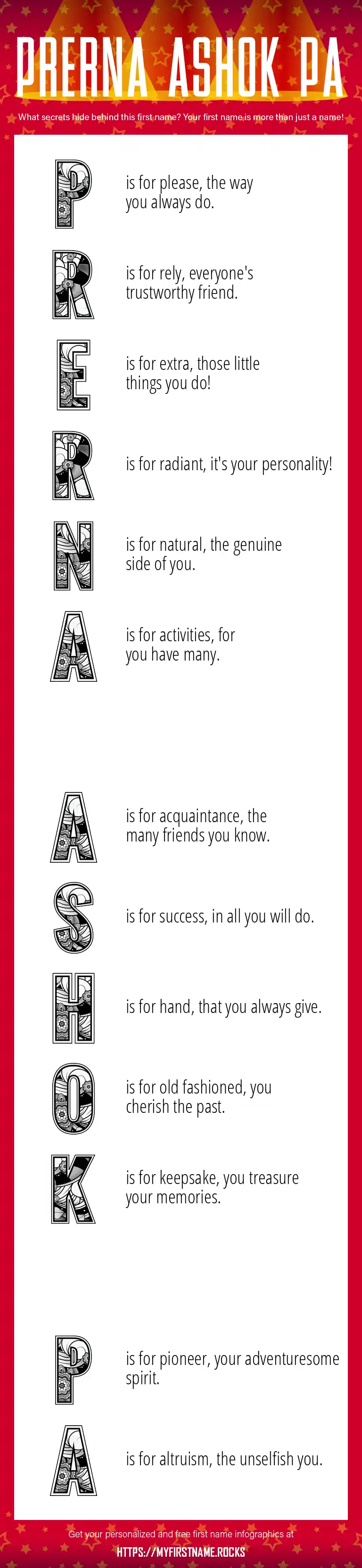 PRERNA ASHOK PA

What secrets hide behind this first name? Your first name is more than just a name!

P is for please, the way you always do.

R is for rely, everyone's trustworthy friend.

E is for extra, those little things you do!

R is for radiant, it's your personality!

N is for natural, the genuine side of you.

A is for activities, for you have many.

A is for acquaintance, the many friends you know.

S is for success, in all you will do.

H is for hand, that you always give.

O is for old fashioned, you cherish the past.

K is for keepsake, you treasure your memories.

P is for pioneer, your adventuresome spirit.

A is for altruism, the unselfish you.

Get your personalized and free first name infographics at
HTTPS://MYFIRSTNAME.ROCKS