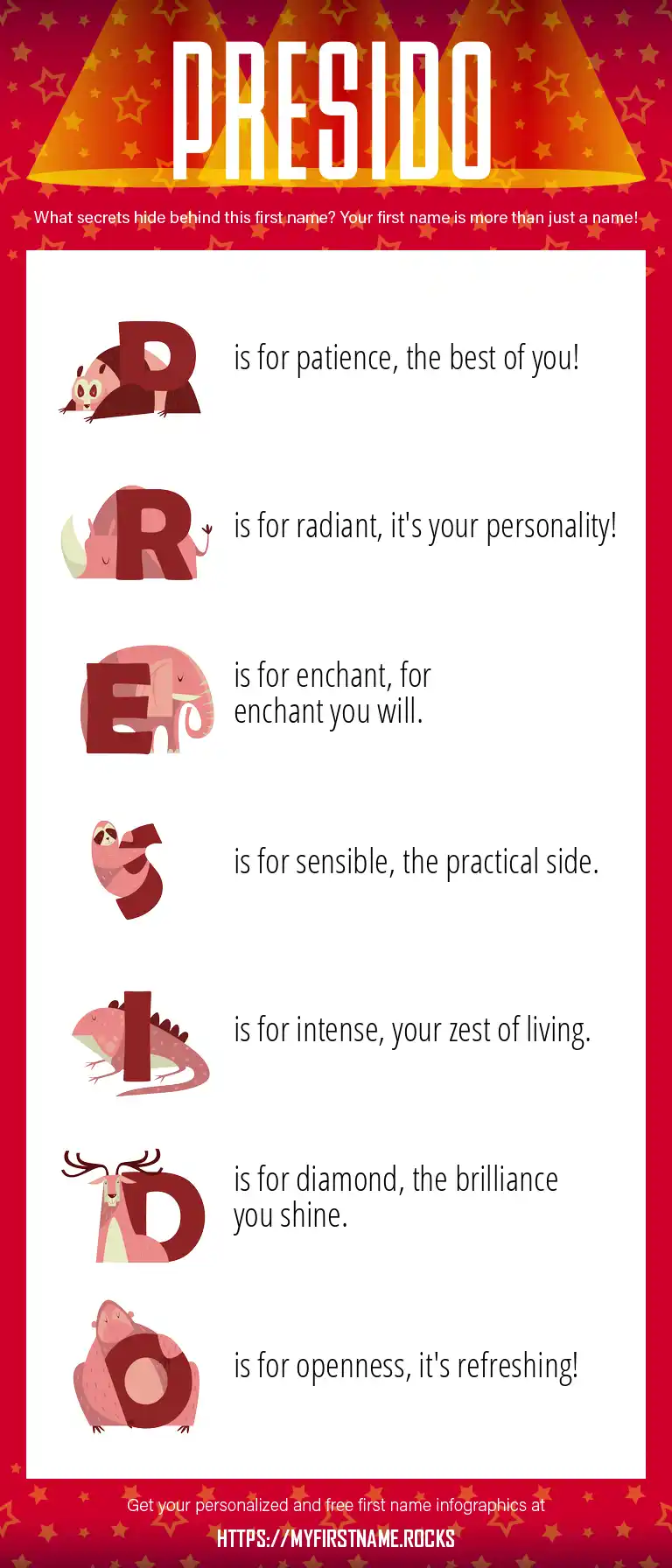 PRESIDO

What secrets hide behind this first name? Your first name is more than just a name!

P is for patience, the best of you!

R is for radiant, it's your personality!

E is for enchant, for enchant you will.

S is for sensible, the practical side.

I is for intense, your zest of living.

D is for diamond, the brilliance you shine.

O is for openness, it's refreshing!

Get your personalized and free first name infographics at

HTTPS://MYFIRSTNAME.ROCKS