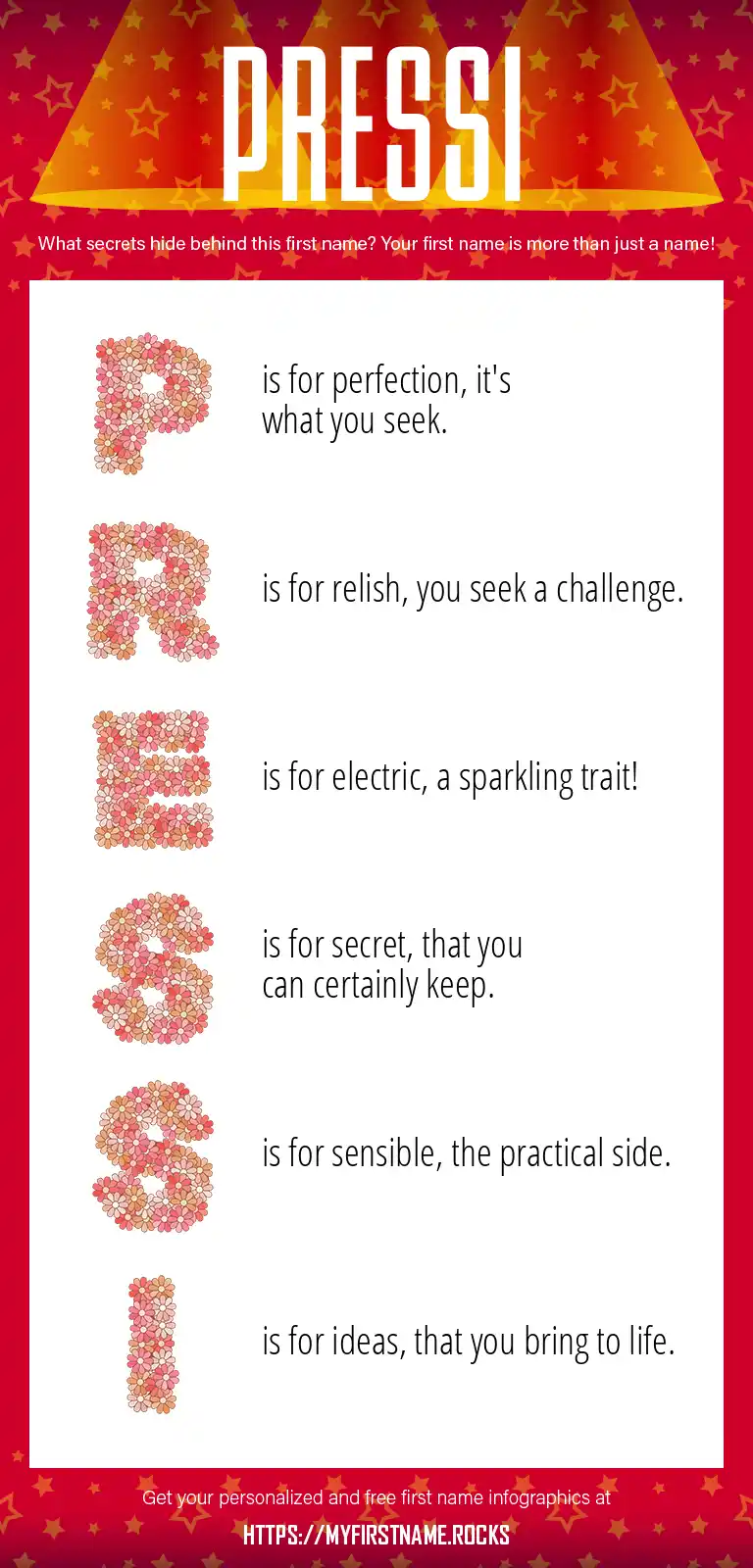 PRESSI

What secrets hide behind this first name? Your first name is more than just a name!

P is for perfection, it's what you seek.

R is for relish, you seek a challenge.

E is for electric, a sparkling trait!

S is for secret, that you can certainly keep.

S is for sensible, the practical side.

I is for ideas, that you bring to life.

Get your personalized and free first name infographics at

HTTPS://MYFIRSTNAME.ROCKS