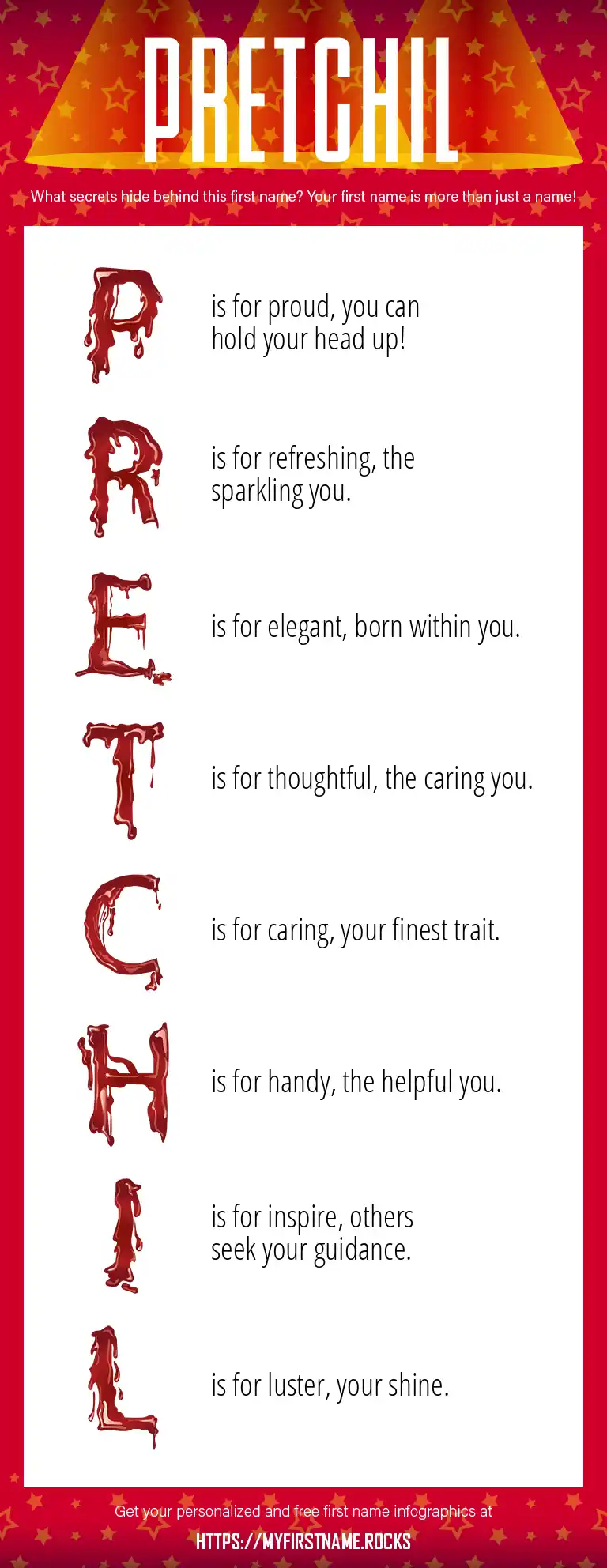 PRETCHIL

What secrets hide behind this first name? Your first name is more than just a name!

P is for proud, you can hold your head up!

R is for refreshing, the sparkling you.

E is for elegant, born within you.

T is for thoughtful, the caring you.

C is for caring, your finest trait.

H is for handy, the helpful you.

I is for inspire, others seek your guidance.

L is for luster, your shine.

Get your personalized and free first name infographics at

HTTPS://MYFIRSTNAME.ROCKS