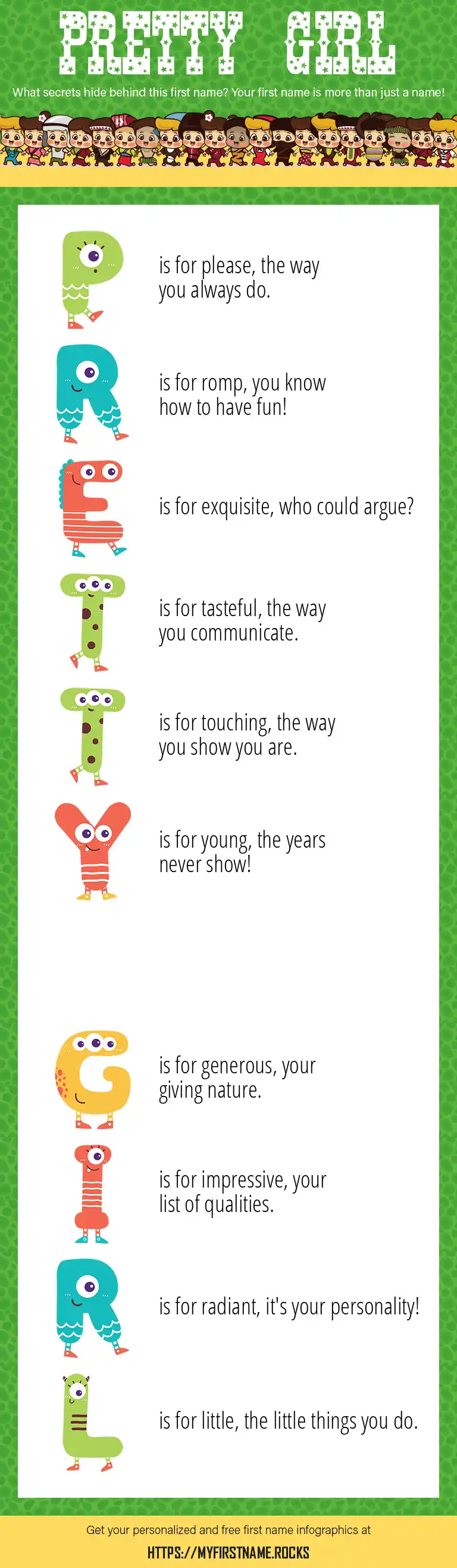 PRETTY GIRL

What secrets hide behind this first name? Your first name is more than just a name!

P is for please, the way you always do.

R is for romp, you know how to have fun!

E is for exquisite, who could argue?

T is for tasteful, the way you communicate.

T is for touching, the way you show you are.

Y is for young, the years never show!

G is for generous, your giving nature.

I is for impressive, your list of qualities.

R is for radiant, it's your personality!

L is for little, the little things you do.

Get your personalized and free first name infographics at

HTTPS://MYFIRSTNAME.ROCKS