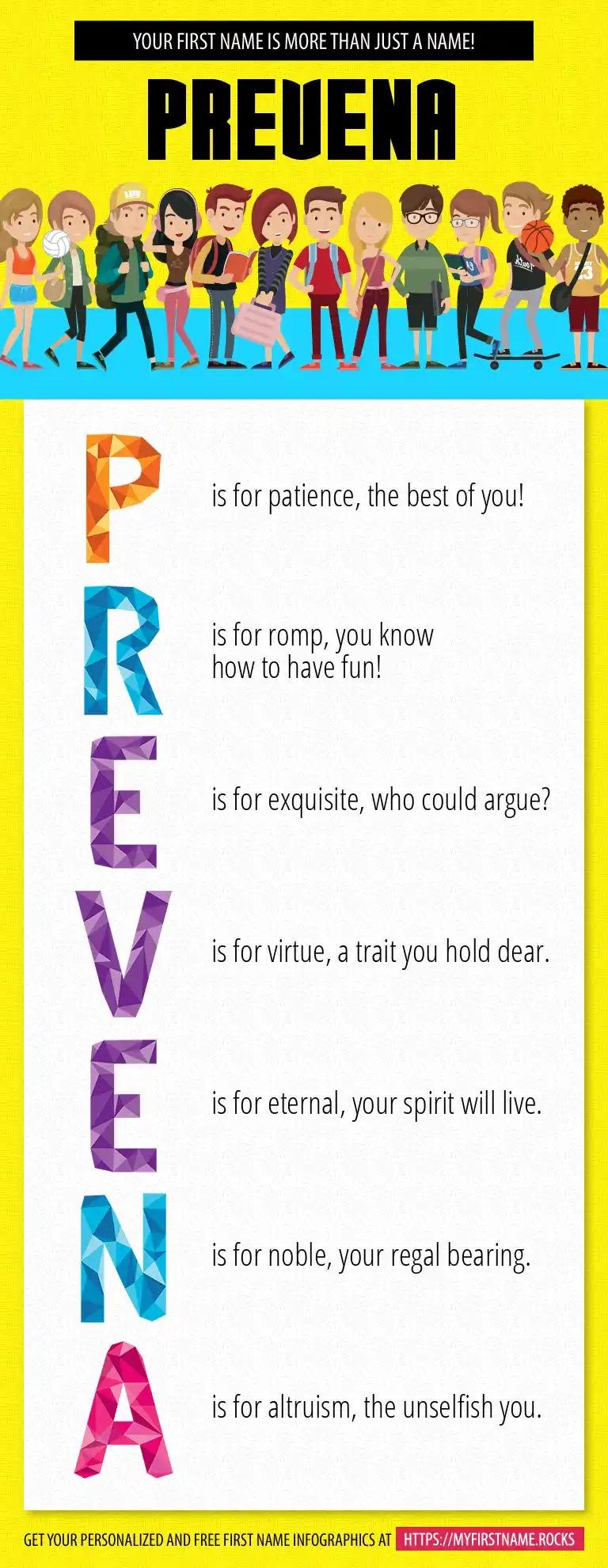 YOUR FIRST NAME IS MORE THAN JUST A NAME!

PREVENA

P is for patience, the best of you!

R is for romp, you know how to have fun!

E is for exquisite, who could argue?

V is for virtue, a trait you hold dear.

E is for eternal, your spirit will live.

N is for noble, your regal bearing.

A is for altruism, the unselfish you.

GET YOUR PERSONALIZED AND FREE FIRST NAME INFOGRAPHICS AT HTTPS://MYFIRSTNAME.ROCKS