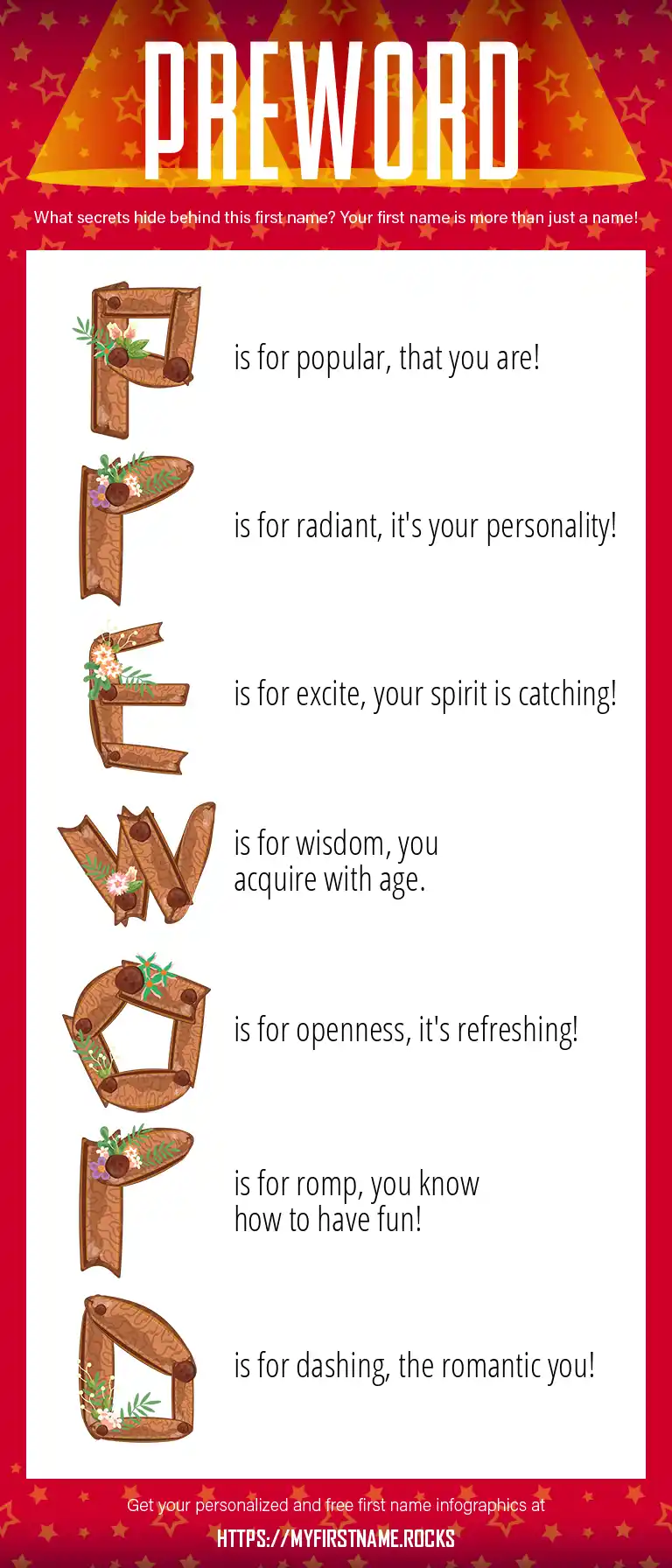 PREWORD

What secrets hide behind this first name? Your first name is more than just a name!

P is for popular, that you are!

R is for radiant, it's your personality!

E is for excite, your spirit is catching!

W is for wisdom, you acquire with age.

O is for openness, it's refreshing!

R is for romp, you know how to have fun!

D is for dashing, the romantic you!

Get your personalized and free first name infographics at

HTTPS://MYFIRSTNAME.ROCKS