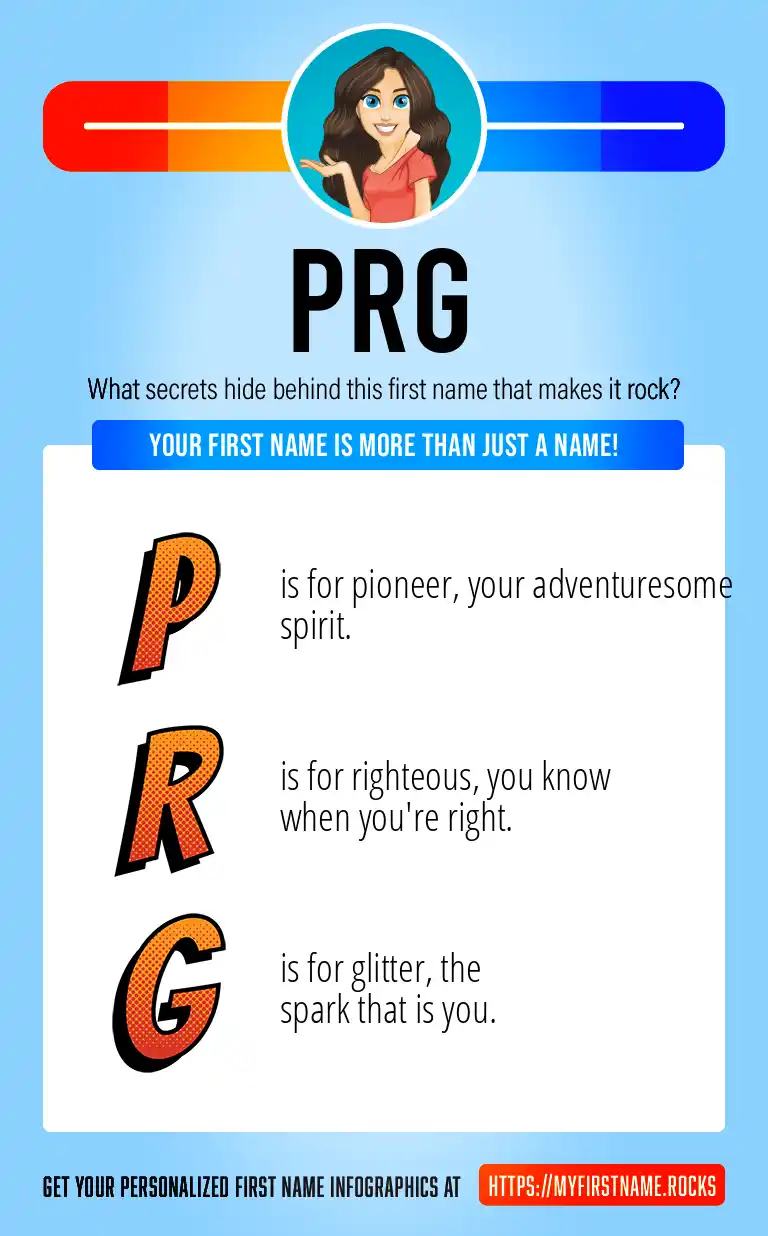 PRG

What secrets hide behind this first name that makes it rock?

YOUR FIRST NAME IS MORE THAN JUST A NAME!

P is for pioneer, your adventuresome spirit.

R is for righteous, you know when you're right.

G is for glitter, the spark that is you.

GET YOUR PERSONALIZED FIRST NAME INFOGRAPHICS AT HTTPS://MYFIRSTNAME.ROCKS