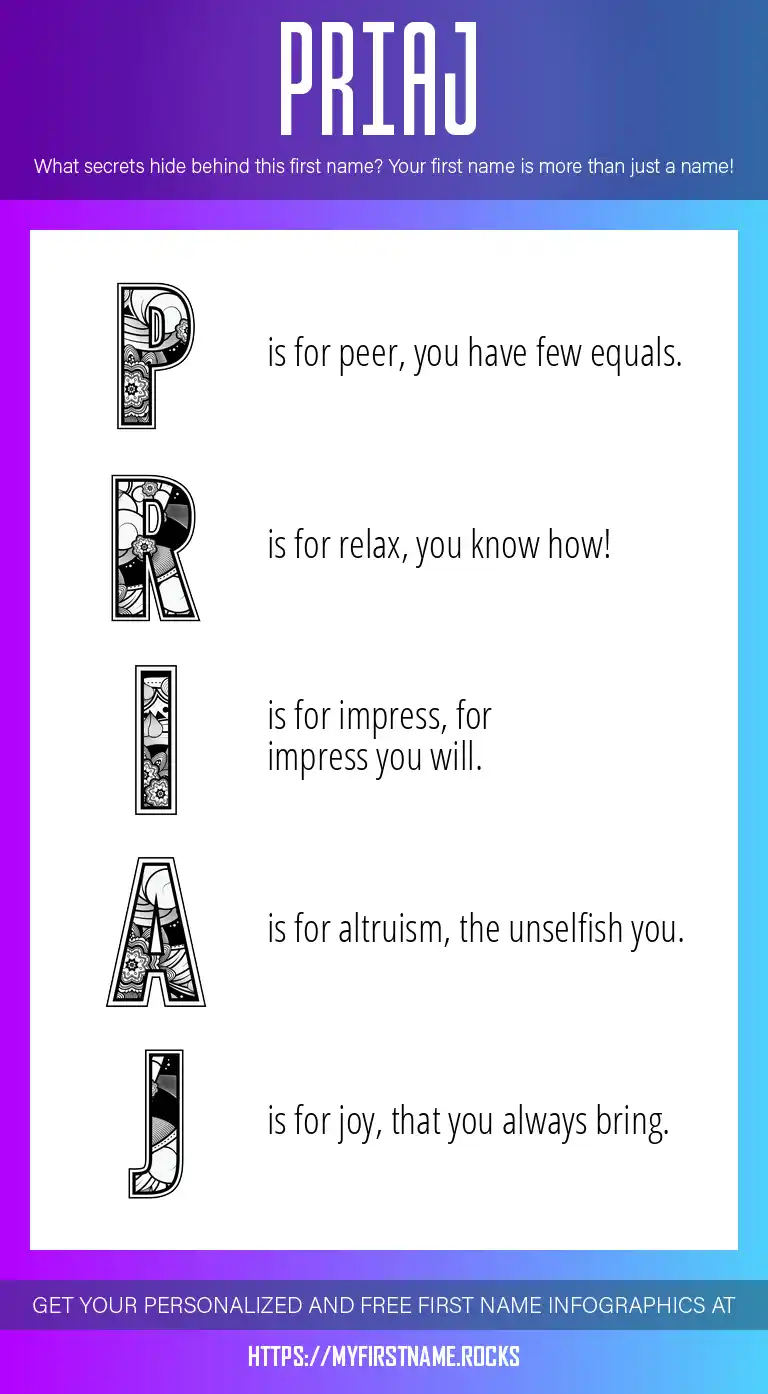 PRIAJ

What secrets hide behind this first name? Your first name is more than just a name!

P is for peer, you have few equals.

R is for relax, you know how!

I is for impress, for impress you will.

A is for altruism, the unselfish you.

J is for joy, that you always bring.

GET YOUR PERSONALIZED AND FREE FIRST NAME INFOGRAPHICS AT

HTTPS://MYFIRSTNAME.ROCKS