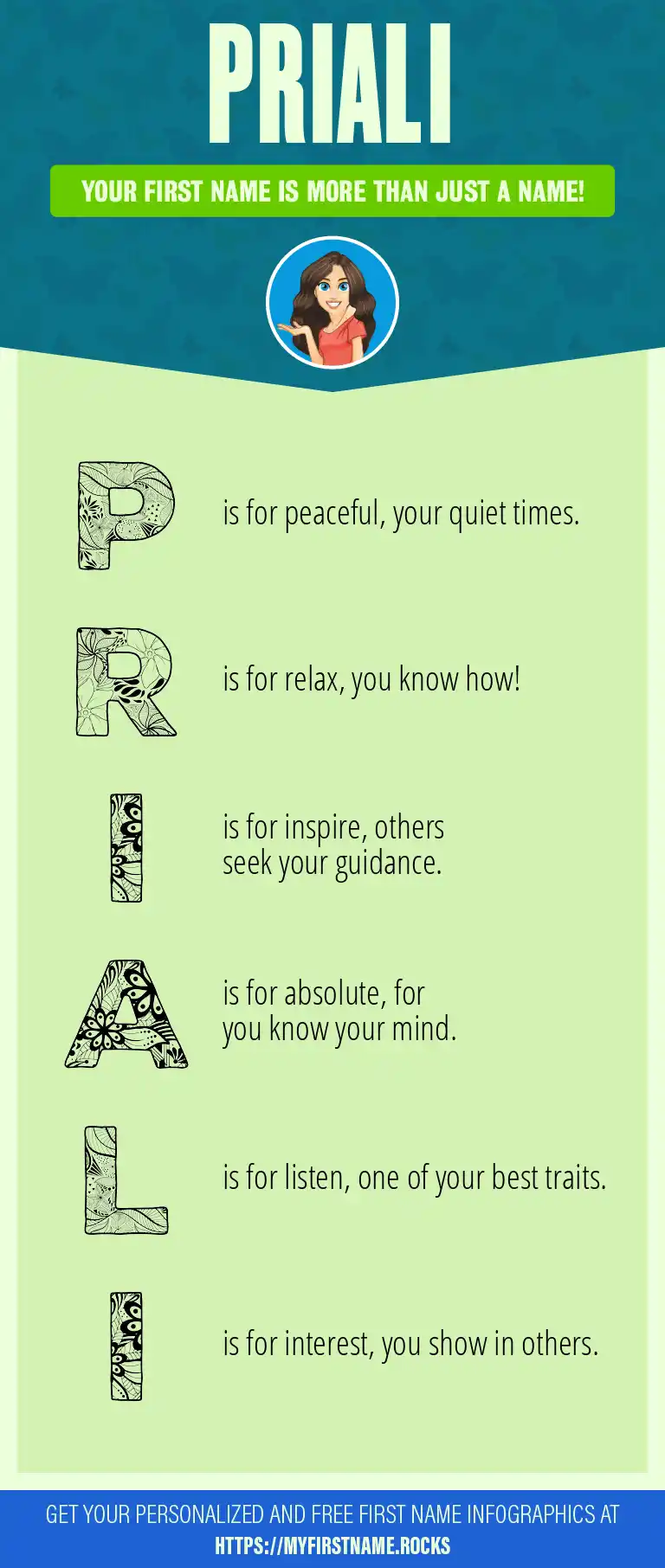 PRIALI

YOUR FIRST NAME IS MORE THAN JUST A NAME!

P is for peaceful, your quiet times.

R is for relax, you know how!

I is for inspire, others seek your guidance.

A is for absolute, for you know your mind.

L is for listen, one of your best traits.

I is for interest, you show in others.

GET YOUR PERSONALIZED AND FREE FIRST NAME INFOGRAPHICS AT HTTPS://MYFIRSTNAME.ROCKS