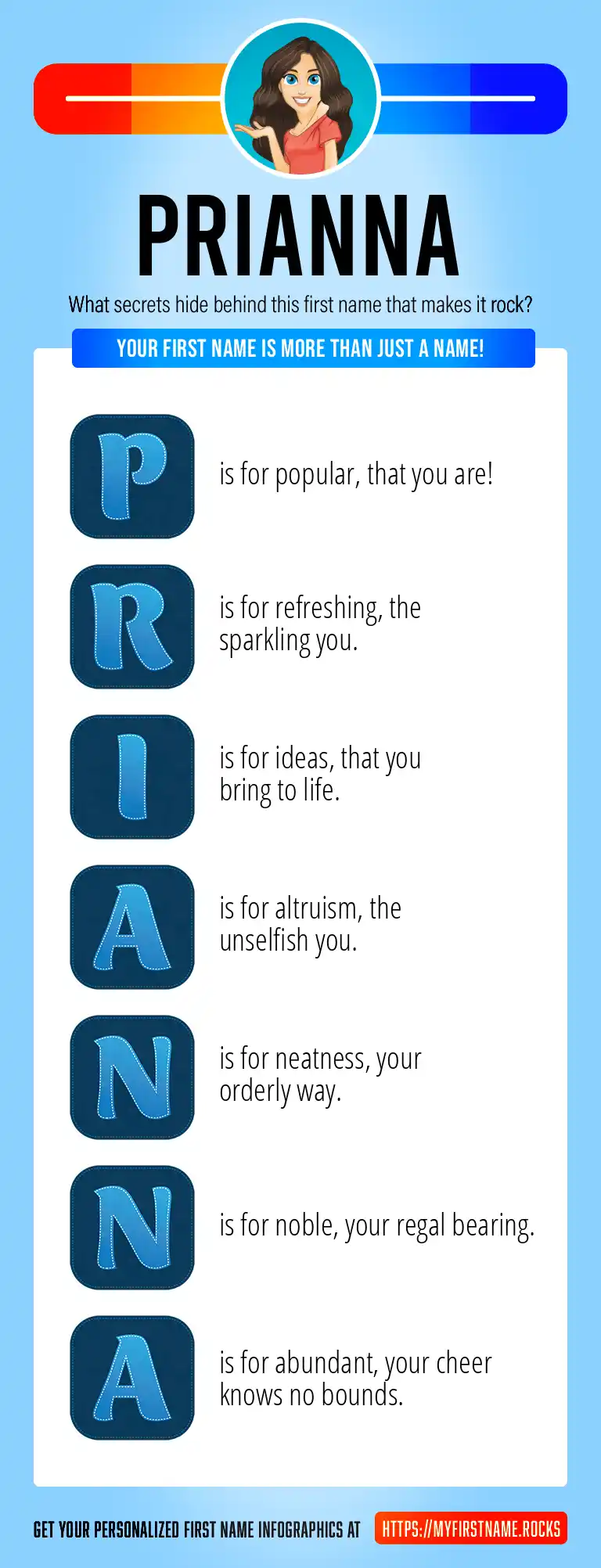 PRIANNA

What secrets hide behind this first name that makes it rock?

YOUR FIRST NAME IS MORE THAN JUST A NAME!

P is for popular, that you are!

R is for refreshing, the sparkling you.

I is for ideas, that you bring to life.

A is for altruism, the unselfish you.

N is for neatness, your orderly way.

N is for noble, your regal bearing.

A is for abundant, your cheer knows no bounds.

GET YOUR PERSONALIZED FIRST NAME INFOGRAPHICS AT HTTPS://MYFIRSTNAME.ROCKS