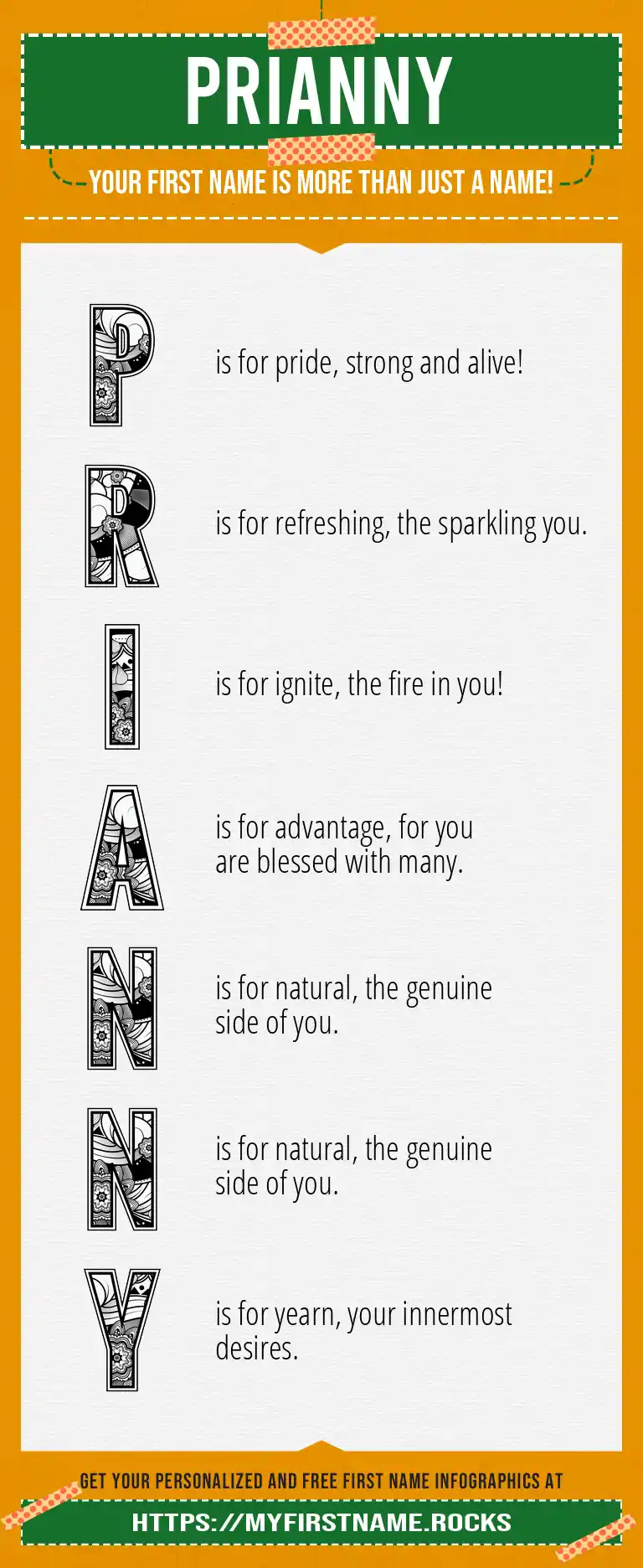 PRIANNY

YOUR FIRST NAME IS MORE THAN JUST A NAME!

P is for pride, strong and alive!

R is for refreshing, the sparkling you.

I is for ignite, the fire in you!

A is for advantage, for you are blessed with many.

N is for natural, the genuine side of you.

N is for natural, the genuine side of you.

Y is for yearn, your innermost desires.

GET YOUR PERSONALIZED AND FREE FIRST NAME INFOGRAPHICS AT

HTTPS://MYFIRSTNAME.ROCKS