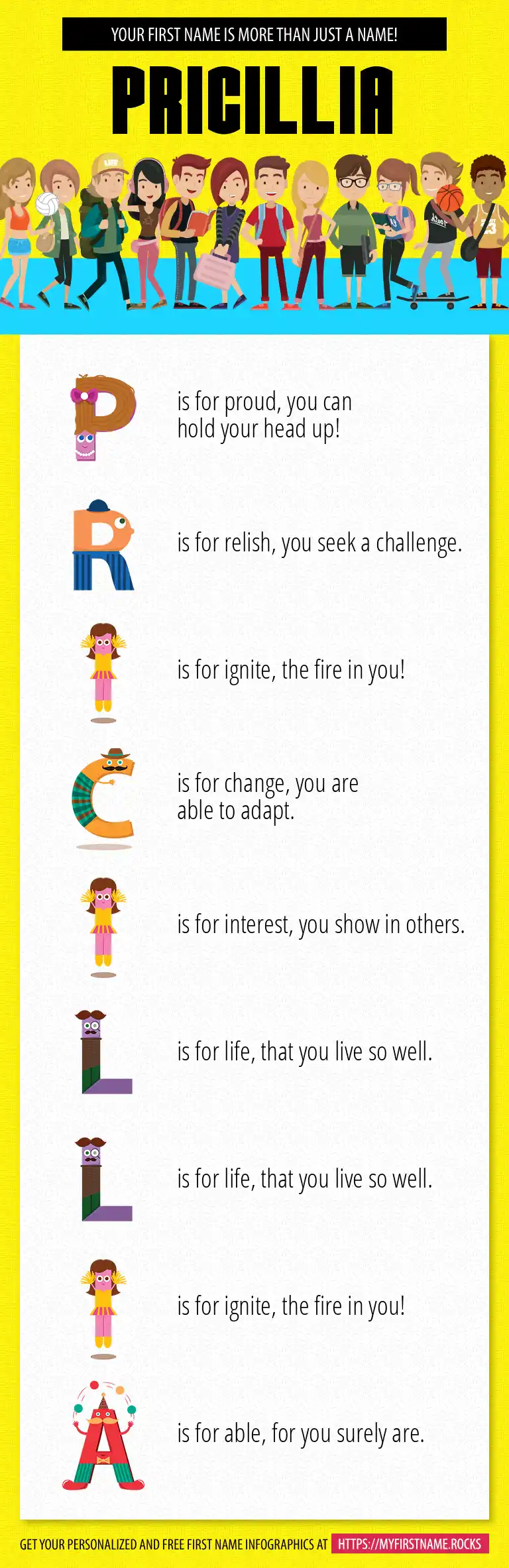 YOUR FIRST NAME IS MORE THAN JUST A NAME!

PRICILLIA

P is for proud, you can hold your head up!

R is for relish, you seek a challenge.

I is for ignite, the fire in you!

C is for change, you are able to adapt.

I is for interest, you show in others.

L is for life, that you live so well.

L is for life, that you live so well.

I is for ignite, the fire in you!

A is for able, for you surely are.

GET YOUR PERSONALIZED AND FREE FIRST NAME INFOGRAPHICS AT HTTPS://MYFIRSTNAME.ROCKS