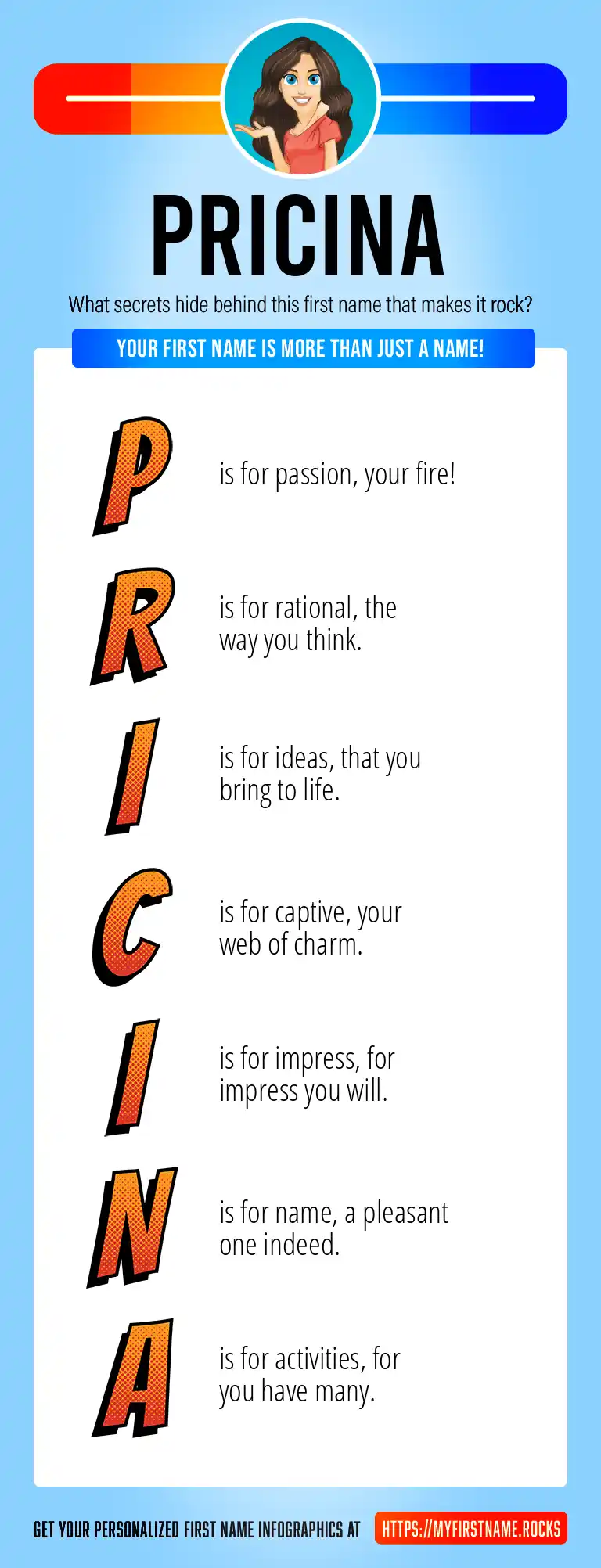 PRICINA

What secrets hide behind this first name that makes it rock?

YOUR FIRST NAME IS MORE THAN JUST A NAME!

P is for passion, your fire!

R is for rational, the way you think.

I is for ideas, that you bring to life.

C is for captive, your web of charm.

I is for impress, for impress you will.

N is for name, a pleasant one indeed.

A is for activities, for you have many.

GET YOUR PERSONALIZED FIRST NAME INFOGRAPHICS AT HTTPS://MYFIRSTNAME.ROCKS