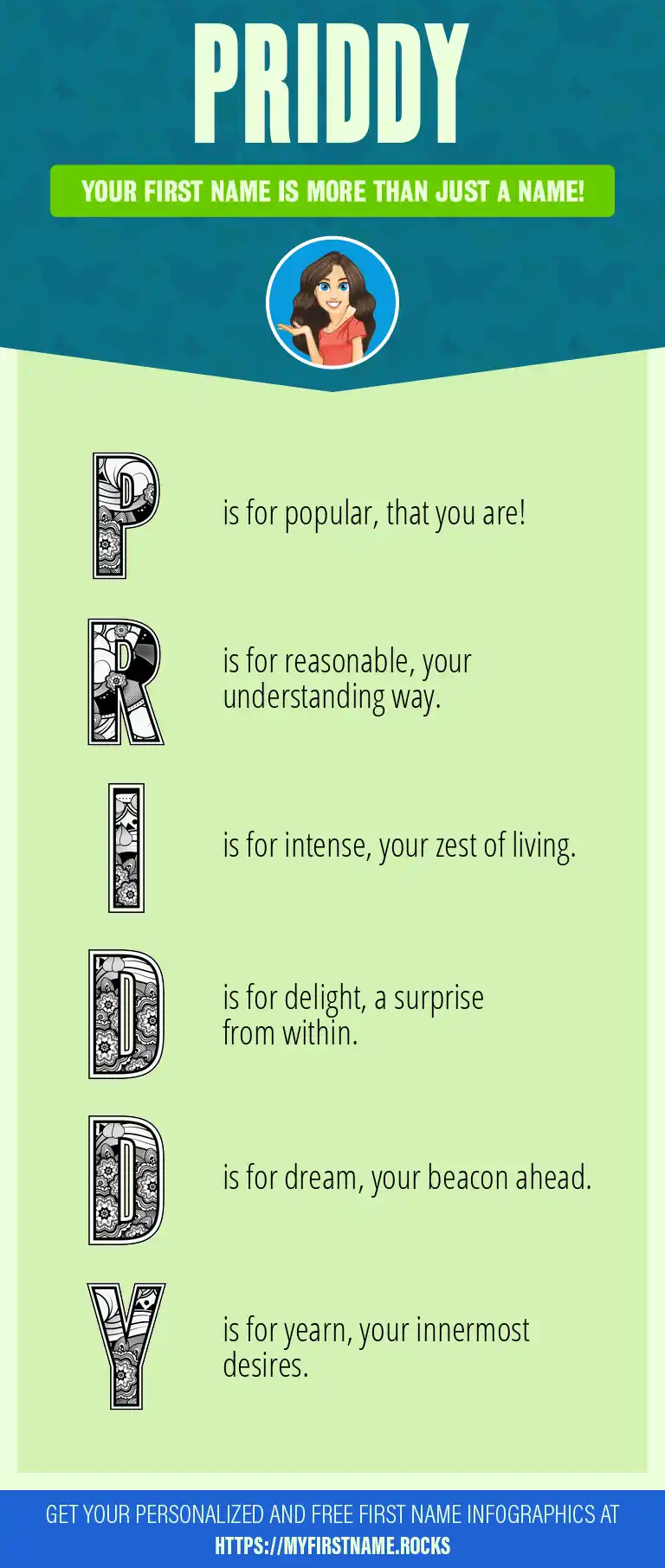 PRIDDY

YOUR FIRST NAME IS MORE THAN JUST A NAME!

P is for popular, that you are!

R is for reasonable, your understanding way.

I is for intense, your zest of living.

D is for delight, a surprise from within.

D is for dream, your beacon ahead.

Y is for yearn, your innermost desires.

GET YOUR PERSONALIZED AND FREE FIRST NAME INFOGRAPHICS AT HTTPS://MYFIRSTNAME.ROCKS