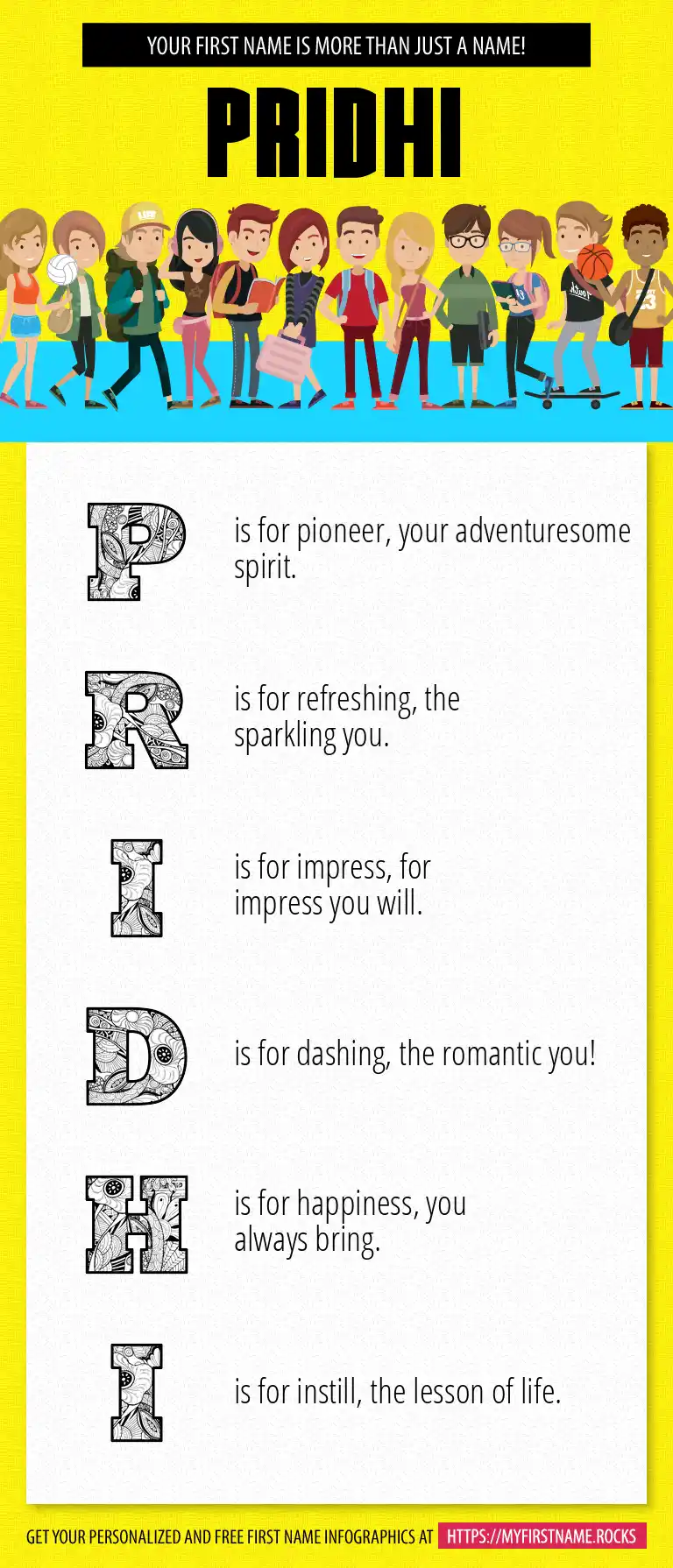 YOUR FIRST NAME IS MORE THAN JUST A NAME!

PRIDHI

P is for pioneer, your adventuresome spirit.

R is for refreshing, the sparkling you.

I is for impress, for impress you will.

D is for dashing, the romantic you!

H is for happiness, you always bring.

I is for instill, the lesson of life.

GET YOUR PERSONALIZED AND FREE FIRST NAME INFOGRAPHICS AT HTTPS://MYFIRSTNAME.ROCKS