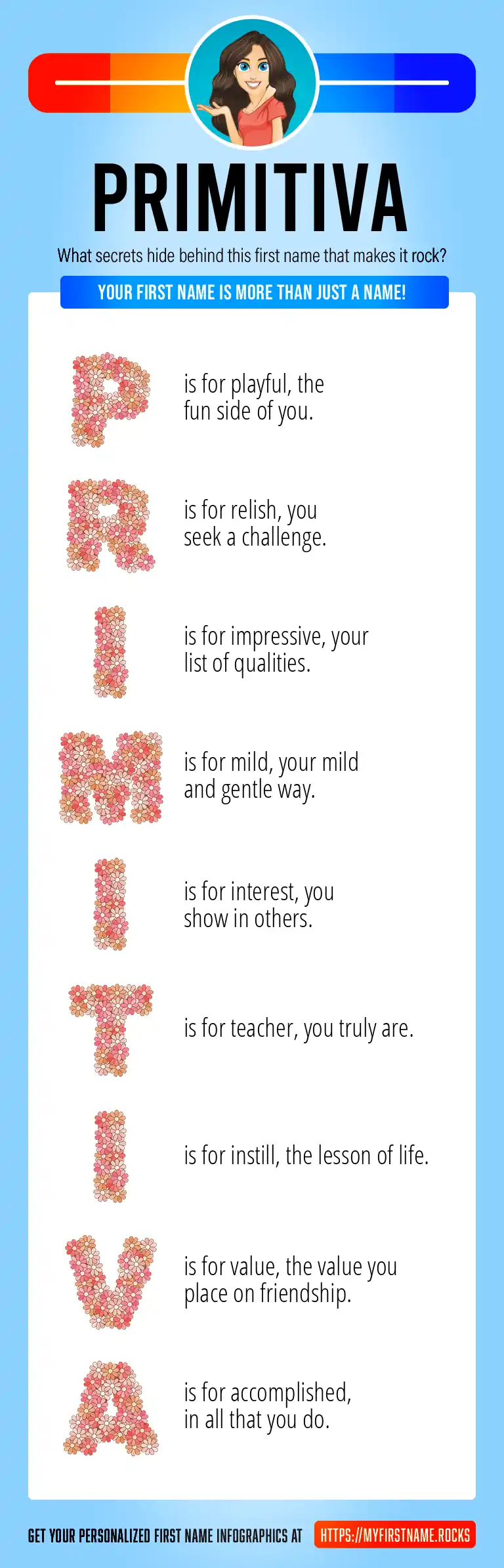 PRIMITIVA

What secrets hide behind this first name that makes it rock?

YOUR FIRST NAME IS MORE THAN JUST A NAME!

P is for playful, the fun side of you.

R is for relish, you seek a challenge.

I is for impressive, your list of qualities.

M is for mild, your mild and gentle way.

I is for interest, you show in others.

T is for teacher, you truly are.

I is for instill, the lesson of life.

V is for value, the value you place on friendship.

A is for accomplished, in all that you do.

GET YOUR PERSONALIZED FIRST NAME INFOGRAPHICS AT HTTPS://MYFIRSTNAME.ROCKS