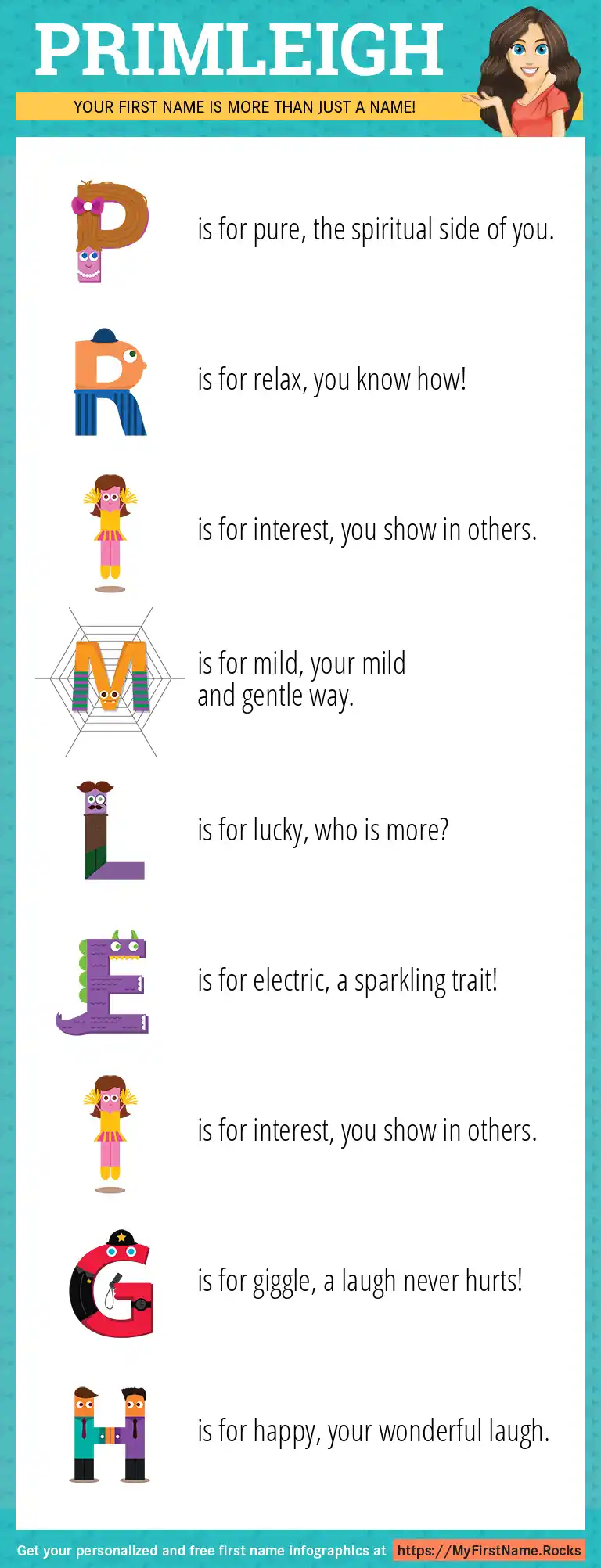 PRIMLEIGH

YOUR FIRST NAME IS MORE THAN JUST A NAME!

P is for pure, the spiritual side of you.

R is for relax, you know how!

I is for interest, you show in others.

M is for mild, your mild and gentle way.

L is for lucky, who is more?

E is for electric, a sparkling trait!

I is for interest, you show in others.

G is for giggle, a laugh never hurts!

H is for happy, your wonderful laugh.

Get your personalized and free first name infographics at https://MyFirstName.Rocks