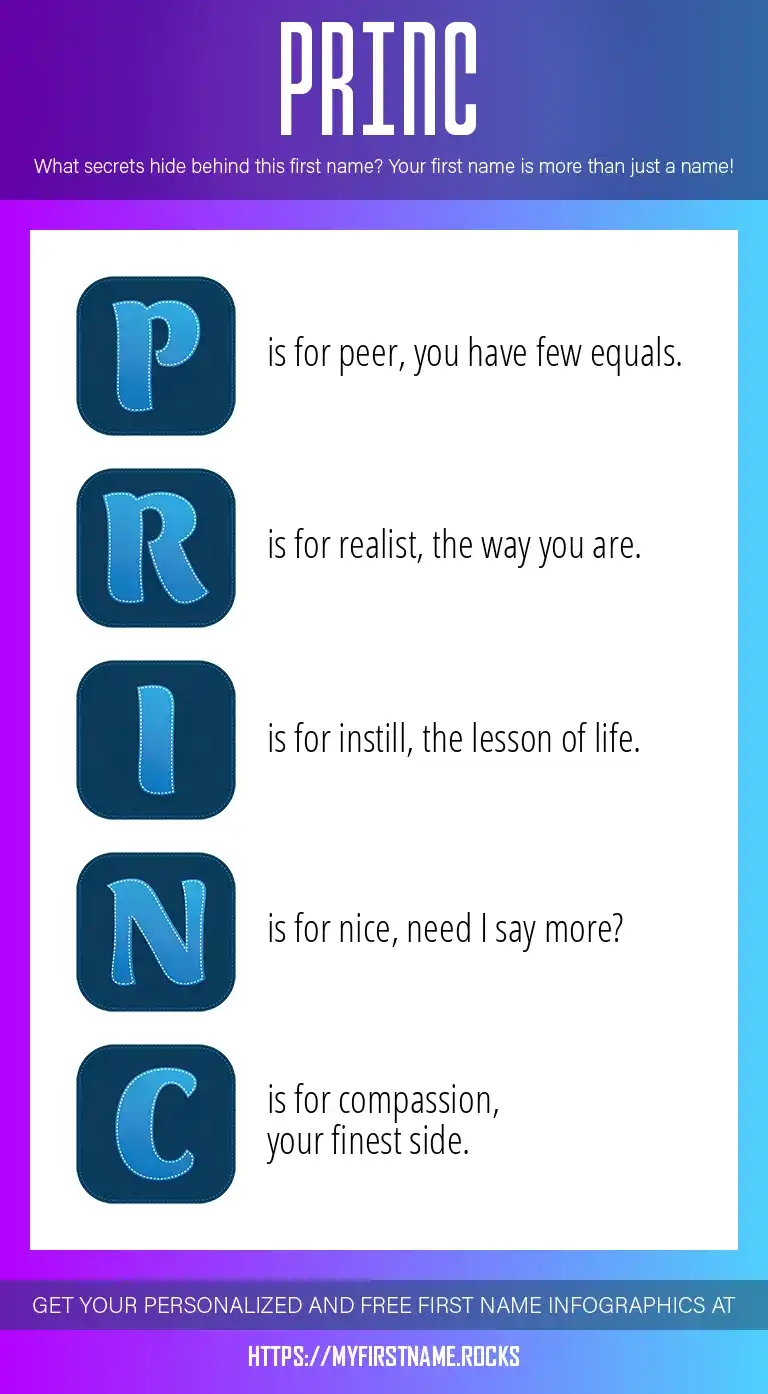 PRINC

What secrets hide behind this first name? Your first name is more than just a name!

P is for peer, you have few equals.

R is for realist, the way you are.

I is for instill, the lesson of life.

N is for nice, need I say more?

C is for compassion, your finest side.

GET YOUR PERSONALIZED AND FREE FIRST NAME INFOGRAPHICS AT

HTTPS://MYFIRSTNAME.ROCKS