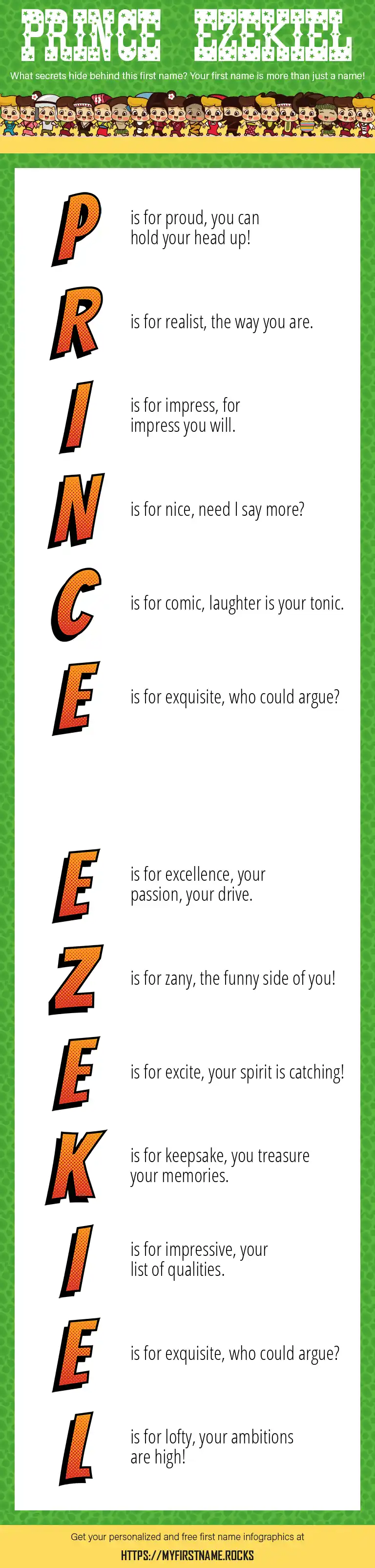 PRINCE EZEKIEL

What secrets hide behind this first name? Your first name is more than just a name!

P is for proud, you can hold your head up!

R is for realist, the way you are.

I is for impress, for impress you will.

N is for nice, need I say more?

C is for comic, laughter is your tonic.

E is for exquisite, who could argue?

E is for excellence, your passion, your drive.

Z is for zany, the funny side of you!

E is for excite, your spirit is catching!

K is for keepsake, you treasure your memories.

I is for impressive, your list of qualities.

E is for exquisite, who could argue?

L is for lofty, your ambitions are high!

Get your personalized and free first name infographics at

HTTPS://MYFIRSTNAME.ROCKS