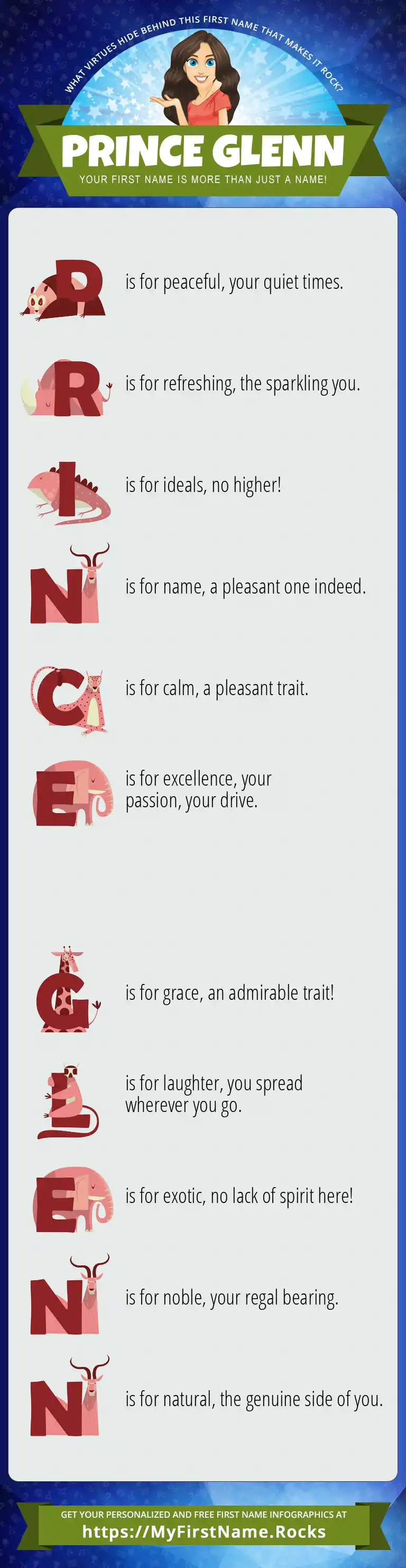 WHAT VIRTUES HIDE BEHIND THIS FIRST NAME THAT MAKES IT ROCK?

PRINCE GLENN

YOUR FIRST NAME IS MORE THAN JUST A NAME!

P is for peaceful, your quiet times.

R is for refreshing, the sparkling you.

I is for ideals, no higher!

N is for name, a pleasant one indeed.

C is for calm, a pleasant trait.

E is for excellence, your passion, your drive.

G is for grace, an admirable trait!

L is for laughter, you spread wherever you go.

E is for exotic, no lack of spirit here!

N is for noble, your regal bearing.

N is for natural, the genuine side of you.

GET YOUR PERSONALIZED AND FREE FIRST NAME INFOGRAPHICS AT

https://MyFirstName.Rocks