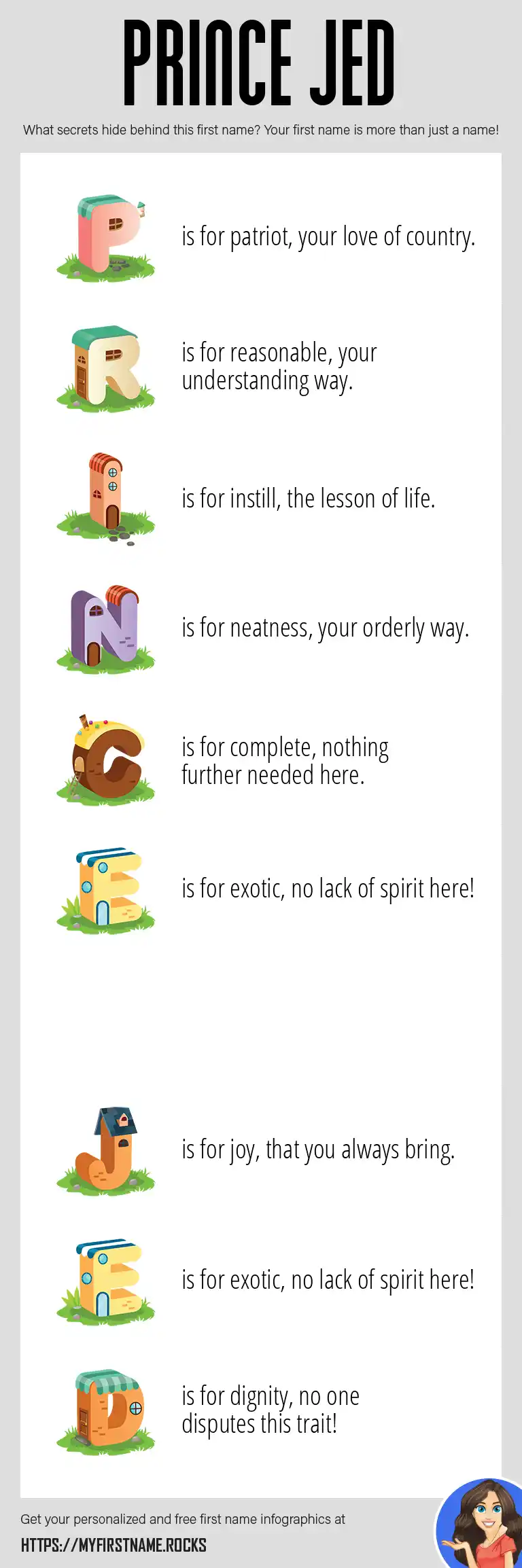 PRINCE JED

What secrets hide behind this first name? Your first name is more than just a name!

P is for patriot, your love of country.

R is for reasonable, your understanding way.

I is for instill, the lesson of life.

N is for neatness, your orderly way.

C is for complete, nothing further needed here.

E is for exotic, no lack of spirit here!

J is for joy, that you always bring.

E is for exotic, no lack of spirit here!

D is for dignity, no one disputes this trait!

Get your personalized and free first name infographics at

HTTPS://MYFIRSTNAME.ROCKS