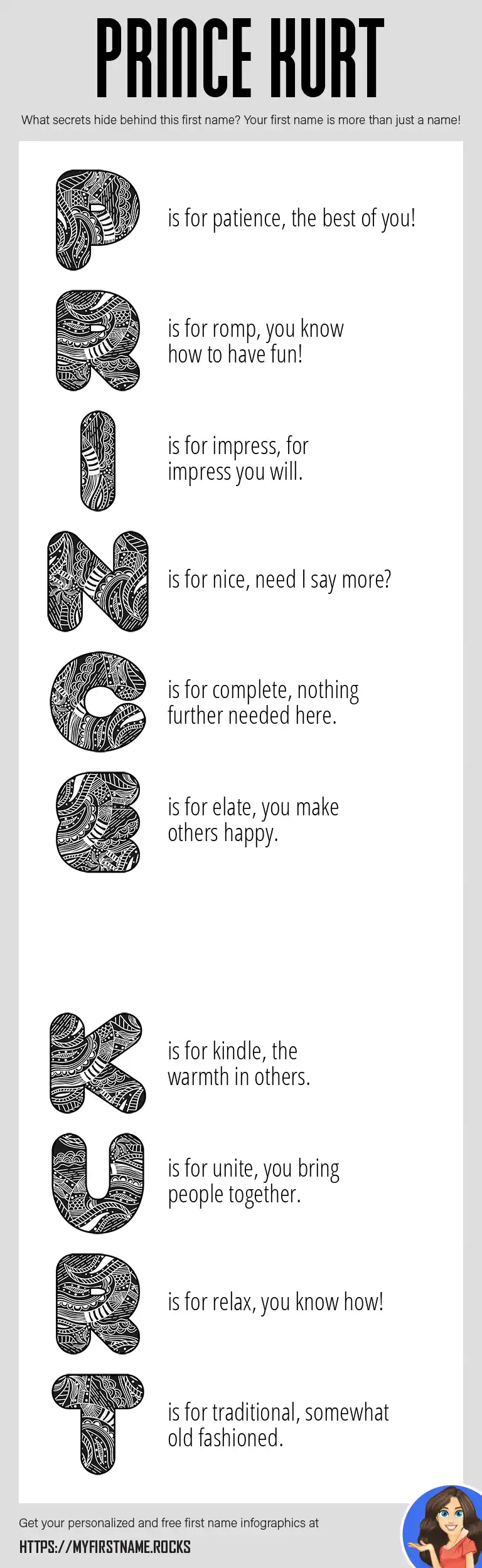 PRINCE KURT

What secrets hide behind this first name? Your first name is more than just a name!

P is for patience, the best of you!

R is for romp, you know how to have fun!

I is for impress, for impress you will.

N is for nice, need I say more?

C is for complete, nothing further needed here.

E is for elate, you make others happy.

K is for kindle, the warmth in others.

U is for unite, you bring people together.

R is for relax, you know how!

T is for traditional, somewhat old fashioned.

Get your personalized and free first name infographics at

HTTPS://MYFIRSTNAME.ROCKS