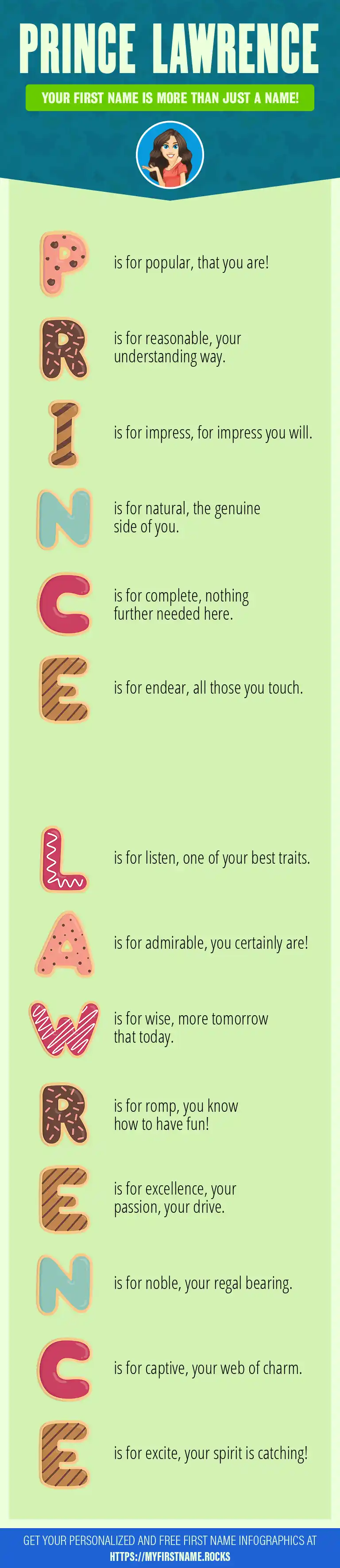 PRINCE LAWRENCE

YOUR FIRST NAME IS MORE THAN JUST A NAME!

P is for popular, that you are!

R is for reasonable, your understanding way.

I is for impress, for impress you will.

N is for natural, the genuine side of you.

C is for complete, nothing further needed here.

E is for endear, all those you touch.

L is for listen, one of your best traits.

A is for admirable, you certainly are!

W is for wise, more tomorrow that today.

R is for romp, you know how to have fun!

E is for excellence, your passion, your drive.

N is for noble, your regal bearing.

C is for captive, your web of charm.

E is for excite, your spirit is catching!

GET YOUR PERSONALIZED AND FREE FIRST NAME INFOGRAPHICS AT HTTPS://MYFIRSTNAME.ROCKS