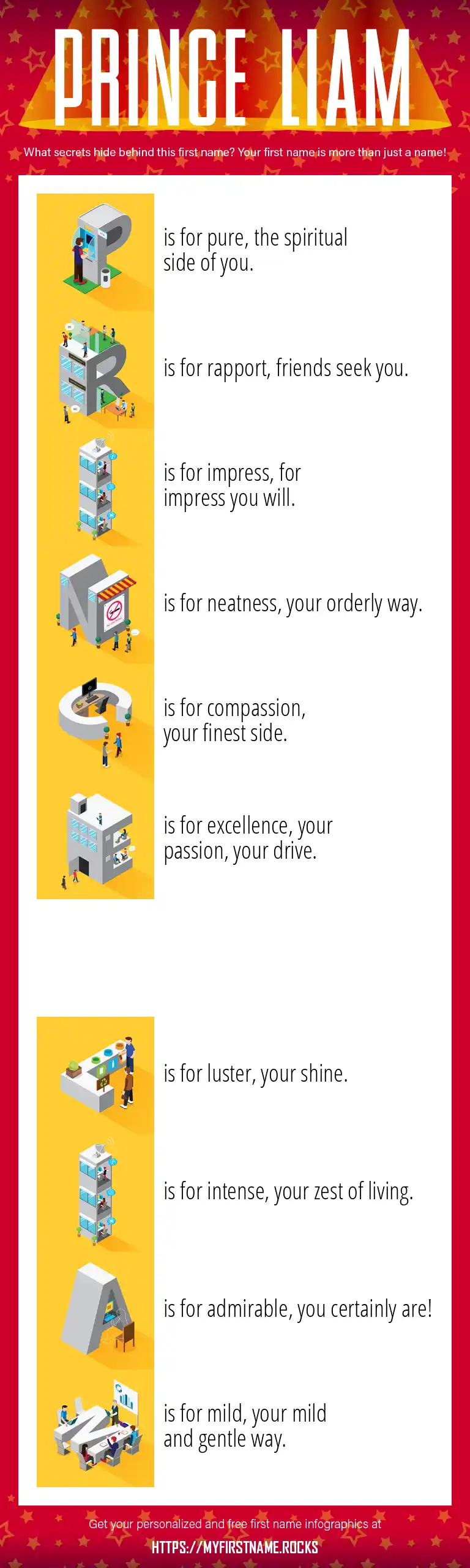 PRINCE LIAM

What secrets hide behind this first name? Your first name is more than just a name!

P is for pure, the spiritual side of you.

R is for rapport, friends seek you.

I is for impress, for impress you will.

N is for neatness, your orderly way.

C is for compassion, your finest side.

E is for excellence, your passion, your drive.

L is for luster, your shine.

I is for intense, your zest of living.

A is for admirable, you certainly are!

M is for mild, your mild and gentle way.

Get your personalized and free first name infographics at

HTTPS://MYFIRSTNAME.ROCKS