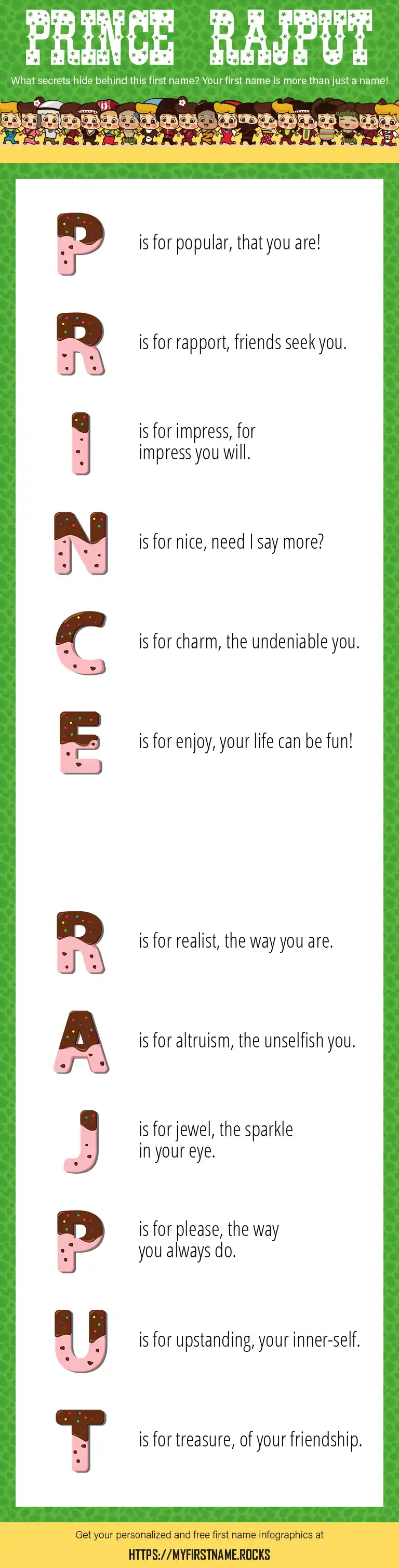 PRINCE RAJPUT

What secrets hide behind this first name? Your first name is more than just a name!

P is for popular, that you are!

R is for rapport, friends seek you.

I is for impress, for impress you will.

N is for nice, need I say more?

C is for charm, the undeniable you.

E is for enjoy, your life can be fun!

R is for realist, the way you are.

A is for altruism, the unselfish you.

J is for jewel, the sparkle in your eye.

P is for please, the way you always do.

U is for upstanding, your inner-self.

T is for treasure, of your friendship.

Get your personalized and free first name infographics at

HTTPS://MYFIRSTNAME.ROCKS