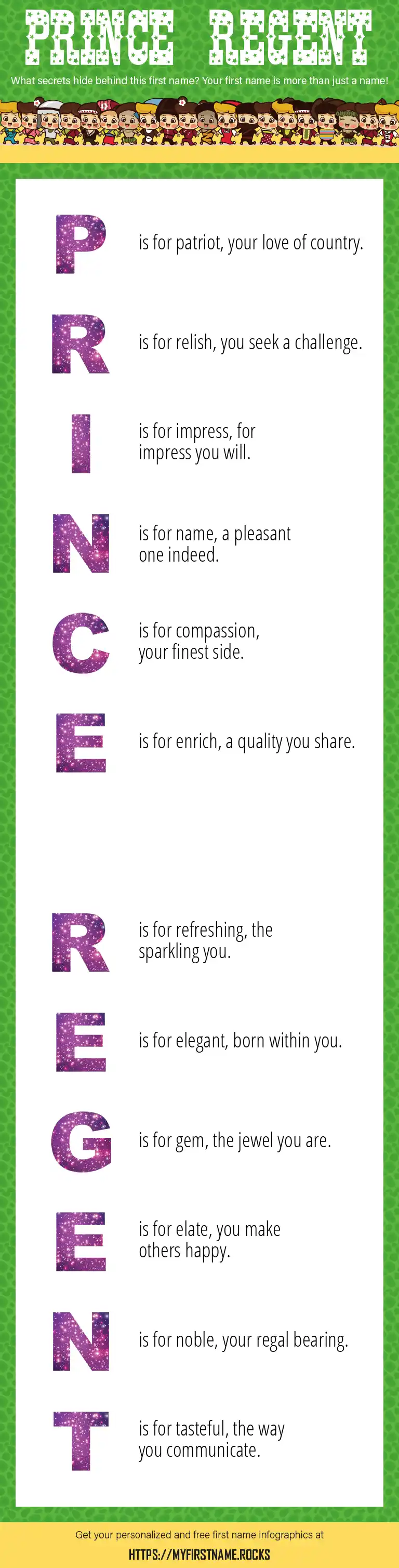 PRINCE REGENT

What secrets hide behind this first name? Your first name is more than just a name!

P is for patriot, your love of country.

R is for relish, you seek a challenge.

I is for impress, for impress you will.

N is for name, a pleasant one indeed.

C is for compassion, your finest side.

E is for enrich, a quality you share.

R is for refreshing, the sparkling you.

E is for elegant, born within you.

G is for gem, the jewel you are.

E is for elate, you make others happy.

N is for noble, your regal bearing.

T is for tasteful, the way you communicate.

Get your personalized and free first name infographics at

HTTPS://MYFIRSTNAME.ROCKS