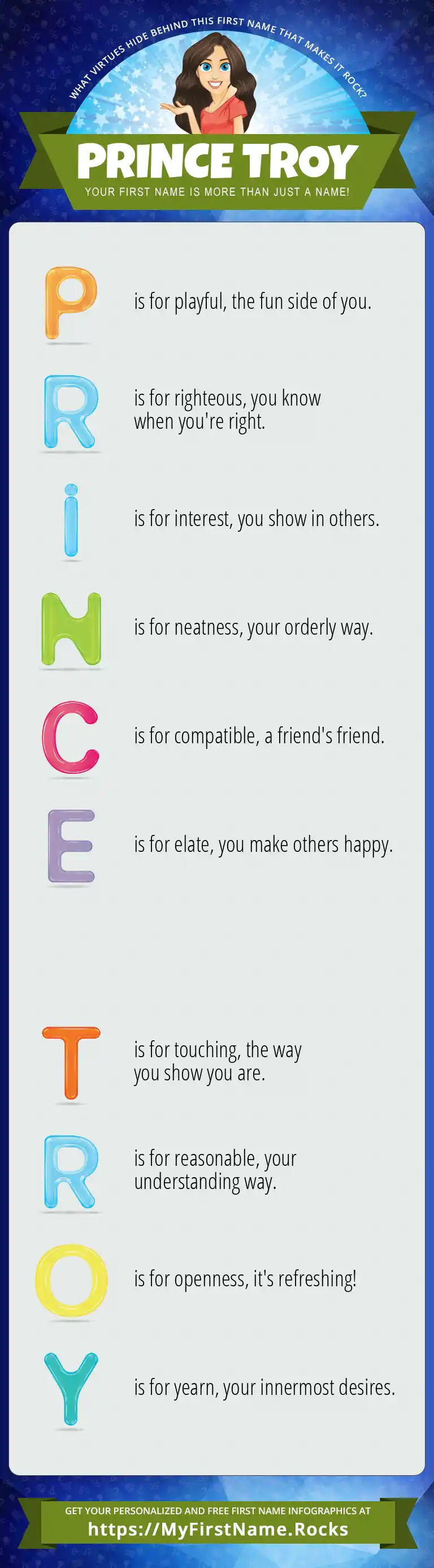 WHAT VIRTUES HIDE BEHIND THIS FIRST NAME THAT MAKES IT ROCK?

PRINCE TROY

YOUR FIRST NAME IS MORE THAN JUST A NAME!

P is for playful, the fun side of you.

R is for righteous, you know when you're right.

I is for interest, you show in others.

N is for neatness, your orderly way.

C is for compatible, a friend's friend.

E is for elate, you make others happy.

T is for touching, the way you show you are.

R is for reasonable, your understanding way.

O is for openness, it's refreshing!

Y is for yearn, your innermost desires.

GET YOUR PERSONALIZED AND FREE FIRST NAME INFOGRAPHICS AT

https://MyFirstName.Rocks