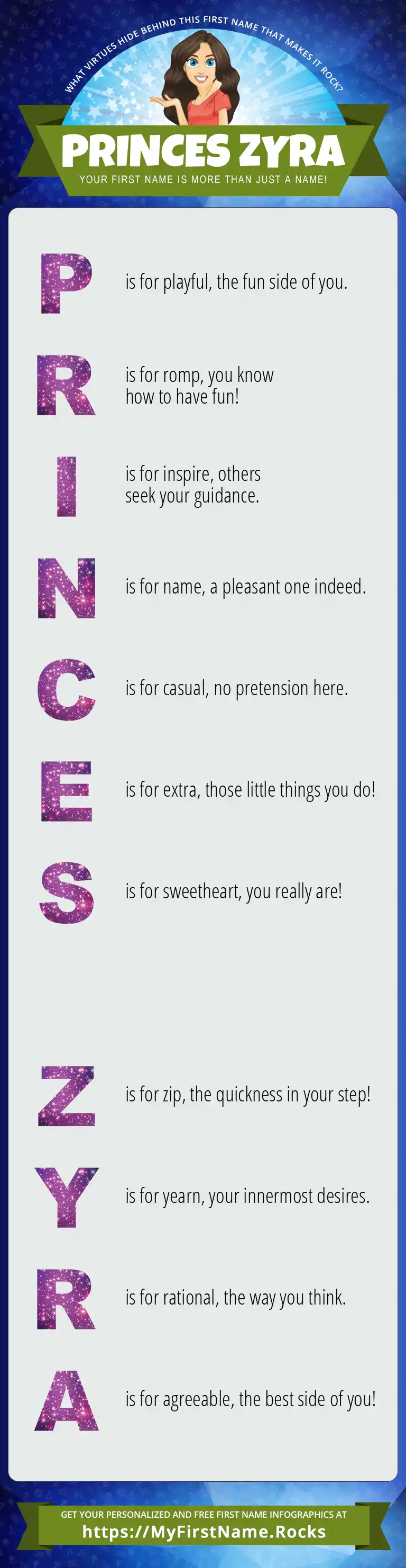 WHAT VIRTUES HIDE BEHIND THIS FIRST NAME THAT MAKES IT ROCK?

PRINCES ZYRA

YOUR FIRST NAME IS MORE THAN JUST A NAME!

P is for playful, the fun side of you.

R is for romp, you know how to have fun!

I is for inspire, others seek your guidance.

N is for name, a pleasant one indeed.

C is for casual, no pretension here.

E is for extra, those little things you do!

S is for sweetheart, you really are!

Z is for zip, the quickness in your step!

Y is for yearn, your innermost desires.

R is for rational, the way you think.

A is for agreeable, the best side of you!

GET YOUR PERSONALIZED AND FREE FIRST NAME INFOGRAPHICS AT
https://MyFirstName.Rocks