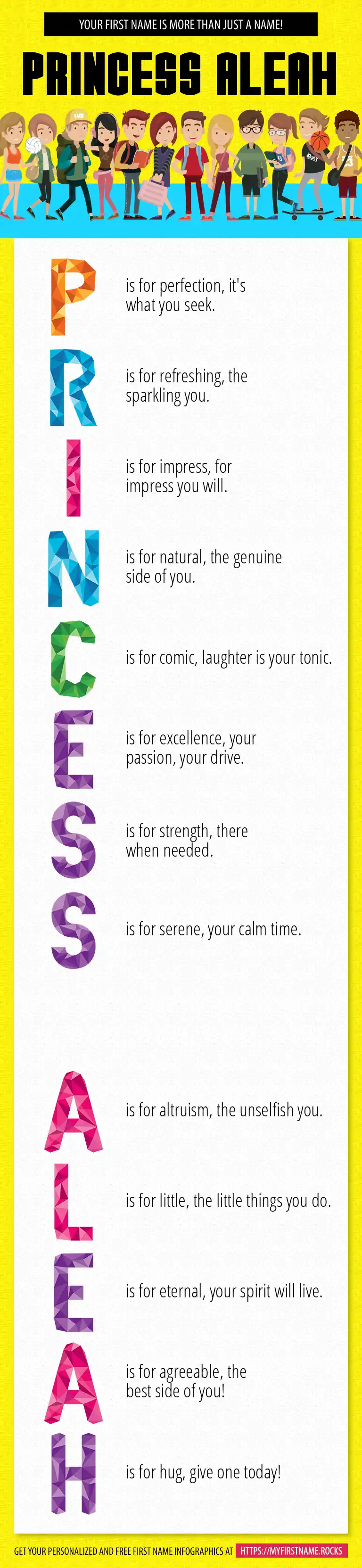 YOUR FIRST NAME IS MORE THAN JUST A NAME!

PRINCESS ALEAH

P is for perfection, it's what you seek.

R is for refreshing, the sparkling you.

I is for impress, for impress you will.

N is for natural, the genuine side of you.

C is for comic, laughter is your tonic.

E is for excellence, your passion, your drive.

S is for strength, there when needed.

S is for serene, your calm time.

A is for altruism, the unselfish you.

L is for little, the little things you do.

E is for eternal, your spirit will live.

A is for agreeable, the best side of you!

H is for hug, give one today!

GET YOUR PERSONALIZED AND FREE FIRST NAME INFOGRAPHICS AT HTTPS://MYFIRSTNAME.ROCKS