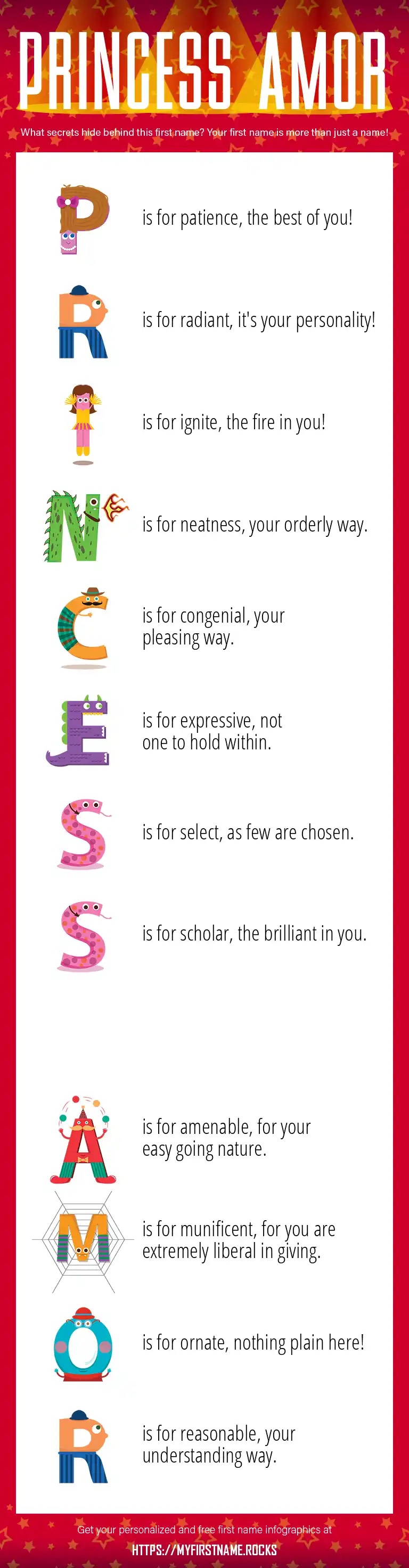 PRINCESS AMOR

What secrets hide behind this first name? Your first name is more than just a name!

P is for patience, the best of you!

R is for radiant, it's your personality!

I is for ignite, the fire in you!

N is for neatness, your orderly way.

C is for congenial, your pleasing way.

E is for expressive, not one to hold within.

S is for select, as few are chosen.

S is for scholar, the brilliant in you.

A is for amenable, for your easy going nature.

M is for munificent, for you are extremely liberal in giving.

O is for ornate, nothing plain here!

R is for reasonable, your understanding way.

Get your personalized and free first name infographics at

HTTPS://MYFIRSTNAME.ROCKS