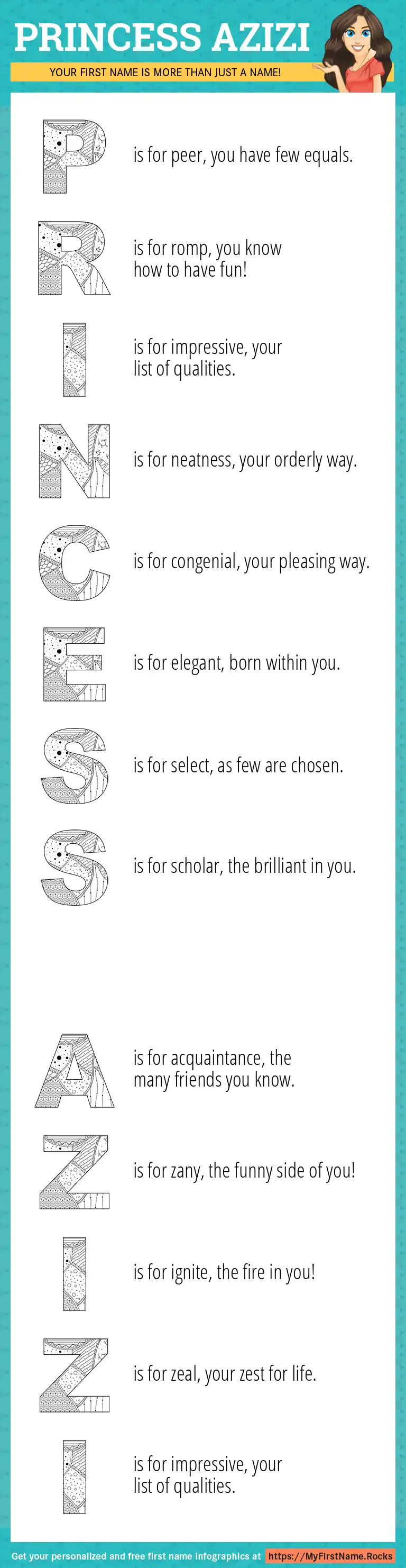 PRINCESS AZIZI

YOUR FIRST NAME IS MORE THAN JUST A NAME!

P is for peer, you have few equals.

R is for romp, you know how to have fun!

I is for impressive, your list of qualities.

N is for neatness, your orderly way.

C is for congenial, your pleasing way.

E is for elegant, born within you.

S is for select, as few are chosen.

S is for scholar, the brilliant in you.

A is for acquaintance, the many friends you know.

Z is for zany, the funny side of you!

I is for ignite, the fire in you!

Z is for zeal, your zest for life.

I is for impressive, your list of qualities.

Get your personalized and free first name infographics at https://MyFirstName.Rocks