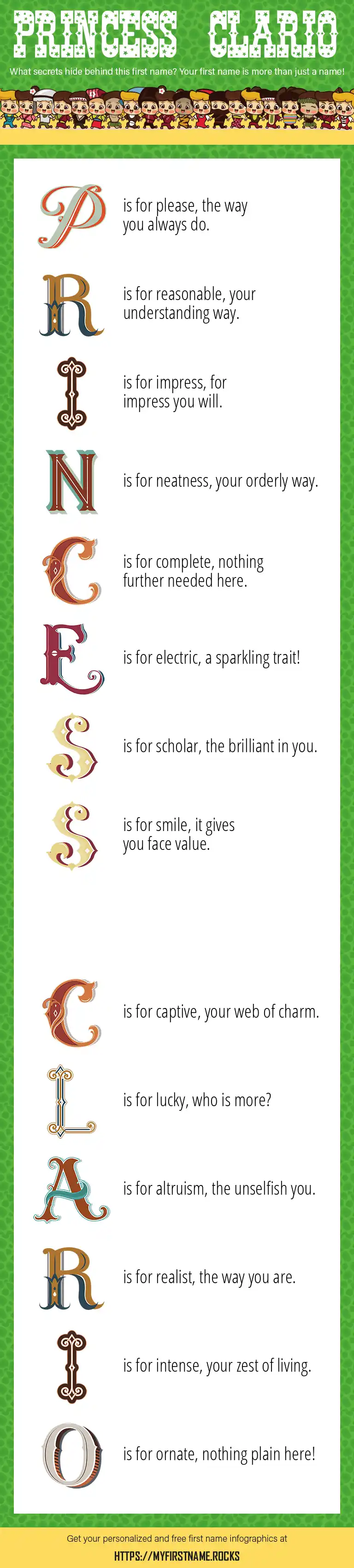 PRINCESS CLARIO

What secrets hide behind this first name? Your first name is more than just a name!

P is for please, the way you always do.

R is for reasonable, your understanding way.

I is for impress, for impress you will.

N is for neatness, your orderly way.

C is for complete, nothing further needed here.

E is for electric, a sparkling trait!

S is for scholar, the brilliant in you.

S is for smile, it gives you face value.

C is for captive, your web of charm.

L is for lucky, who is more?

A is for altruism, the unselfish you.

R is for realist, the way you are.

I is for intense, your zest of living.

O is for ornate, nothing plain here!

Get your personalized and free first name infographics at

HTTPS://MYFIRSTNAME.ROCKS