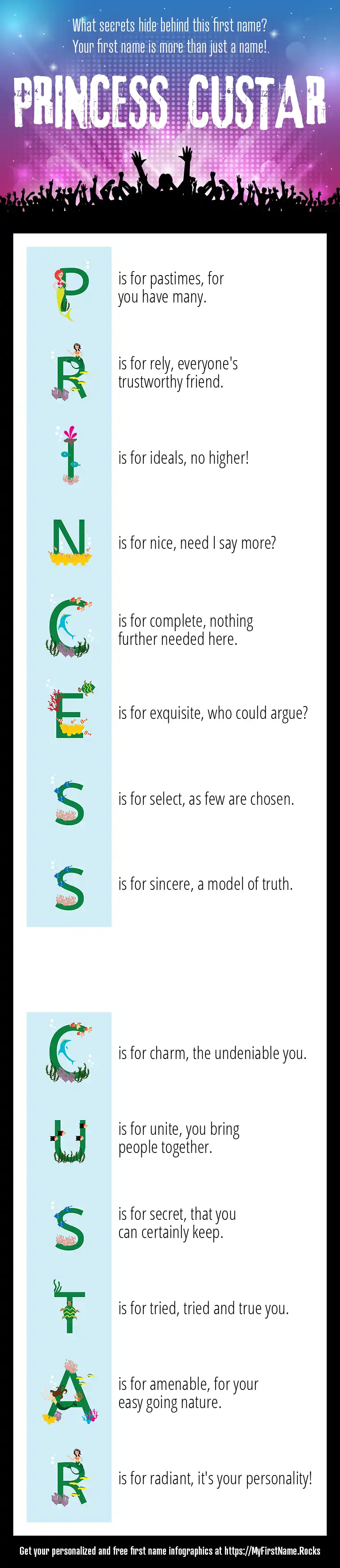 What secrets hide behind this first name?
Your first name is more than just a name!.

PRINCESS CUSTAR

P is for pastimes, for you have many.

R is for rely, everyone's trustworthy friend.

I is for ideals, no higher!

N is for nice, need I say more?

C is for complete, nothing further needed here.

E is for exquisite, who could argue?

S is for select, as few are chosen.

S is for sincere, a model of truth.

C is for charm, the undeniable you.

U is for unite, you bring people together.

S is for secret, that you can certainly keep.

T is for tried, tried and true you.

A is for amenable, for your easy going nature.

R is for radiant, it's your personality!

Get your personalized and free first name infographics at https://MyFirstName.Rocks