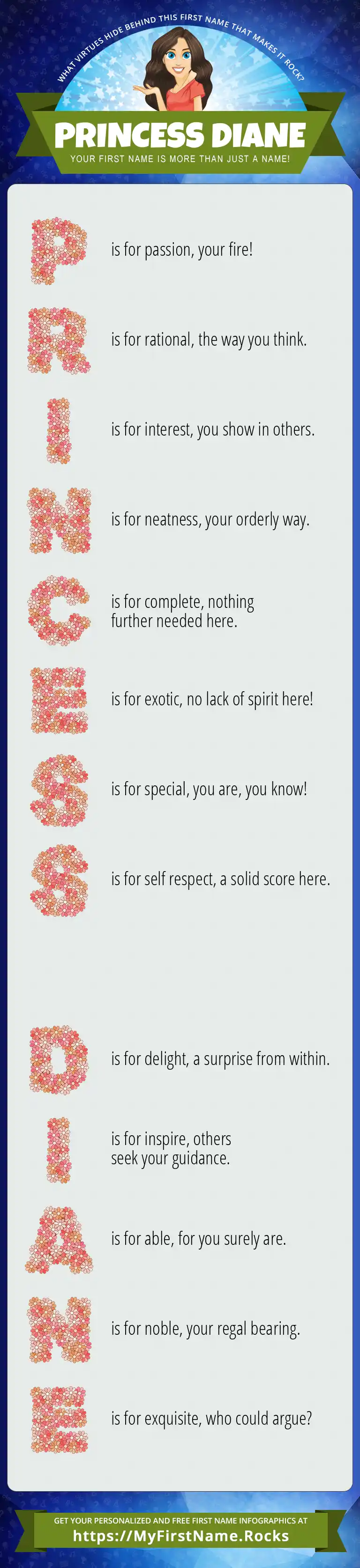 WHAT VIRTUES HIDE BEHIND THIS FIRST NAME THAT MAKES IT ROCK?

PRINCESS DIANE
YOUR FIRST NAME IS MORE THAN JUST A NAME!

P is for passion, your fire!

R is for rational, the way you think.

I is for interest, you show in others.

N is for neatness, your orderly way.

C is for complete, nothing further needed here.

E is for exotic, no lack of spirit here!

S is for special, you are, you know!

S is for self respect, a solid score here.

D is for delight, a surprise from within.

I is for inspire, others seek your guidance.

A is for able, for you surely are.

N is for noble, your regal bearing.

E is for exquisite, who could argue?

GET YOUR PERSONALIZED AND FREE FIRST NAME INFOGRAPHICS AT
https://MyFirstName.Rocks