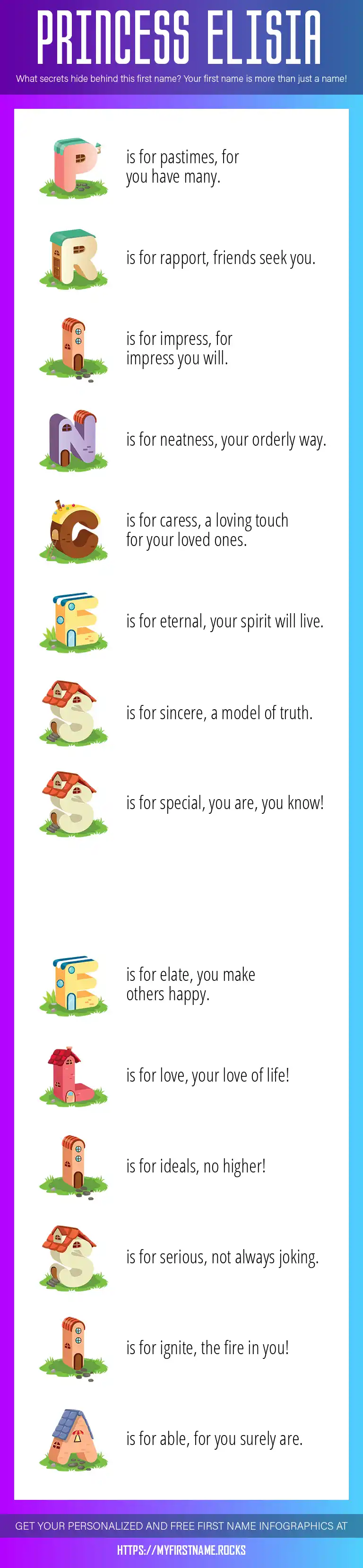 PRINCESS ELISIA

What secrets hide behind this first name? Your first name is more than just a name!

P is for pastimes, for you have many.

R is for rapport, friends seek you.

I is for impress, for impress you will.

N is for neatness, your orderly way.

C is for caress, a loving touch for your loved ones.

E is for eternal, your spirit will live.

S is for sincere, a model of truth.

S is for special, you are, you know!

E is for elate, you make others happy.

L is for love, your love of life!

I is for ideals, no higher!

S is for serious, not always joking.

I is for ignite, the fire in you!

A is for able, for you surely are.

GET YOUR PERSONALIZED AND FREE FIRST NAME INFOGRAPHICS AT

HTTPS://MYFIRSTNAME.ROCKS