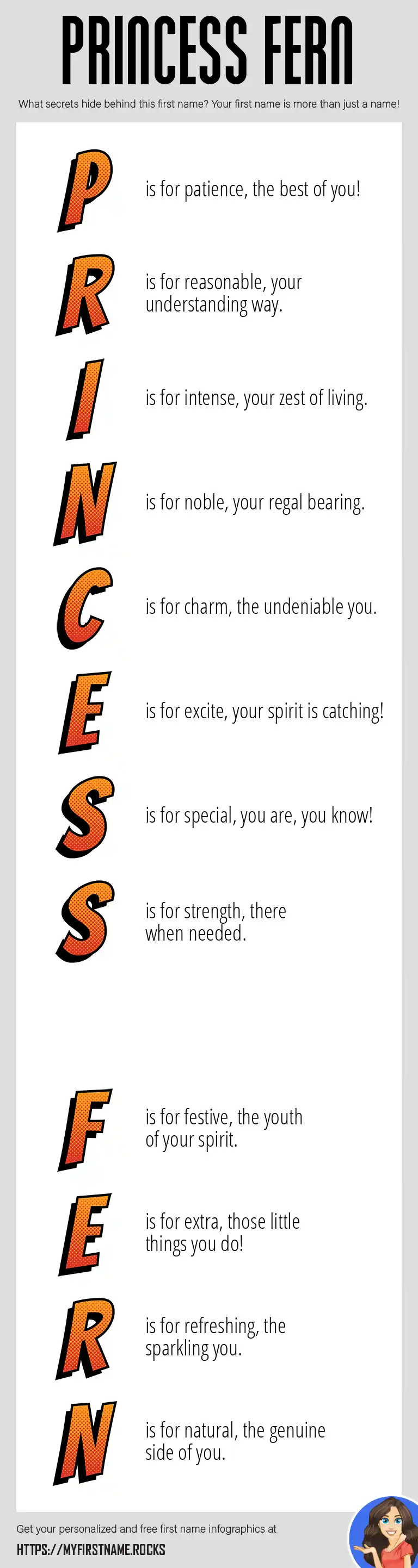 PRINCESS FERN

What secrets hide behind this first name? Your first name is more than just a name!

P is for patience, the best of you!

R is for reasonable, your understanding way.

I is for intense, your zest of living.

N is for noble, your regal bearing.

C is for charm, the undeniable you.

E is for excite, your spirit is catching!

S is for special, you are, you know!

S is for strength, there when needed.

F is for festive, the youth of your spirit.

E is for extra, those little things you do!

R is for refreshing, the sparkling you.

N is for natural, the genuine side of you.

Get your personalized and free first name infographics at

HTTPS://MYFIRSTNAME.ROCKS