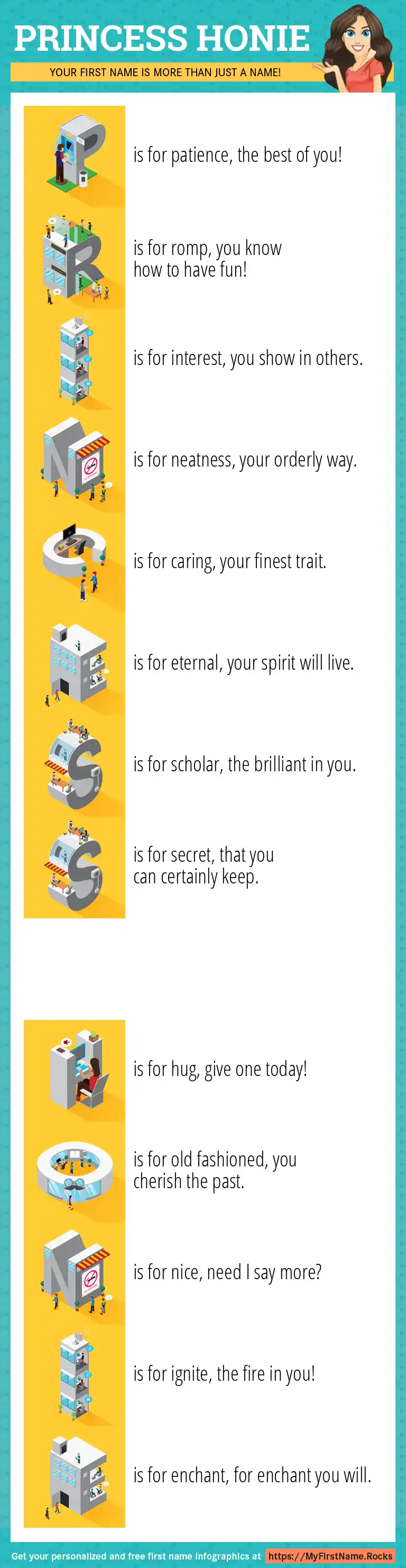 PRINCESS HONIE

YOUR FIRST NAME IS MORE THAN JUST A NAME!

P is for patience, the best of you!

R is for romp, you know how to have fun!

I is for interest, you show in others.

N is for neatness, your orderly way.

C is for caring, your finest trait.

E is for eternal, your spirit will live.

S is for scholar, the brilliant in you.

S is for secret, that you can certainly keep.

H is for hug, give one today!

O is for old fashioned, you cherish the past.

N is for nice, need I say more?

I is for ignite, the fire in you!

E is for enchant, for enchant you will.

Get your personalized and free first name infographics at https://MyFirstName.Rocks