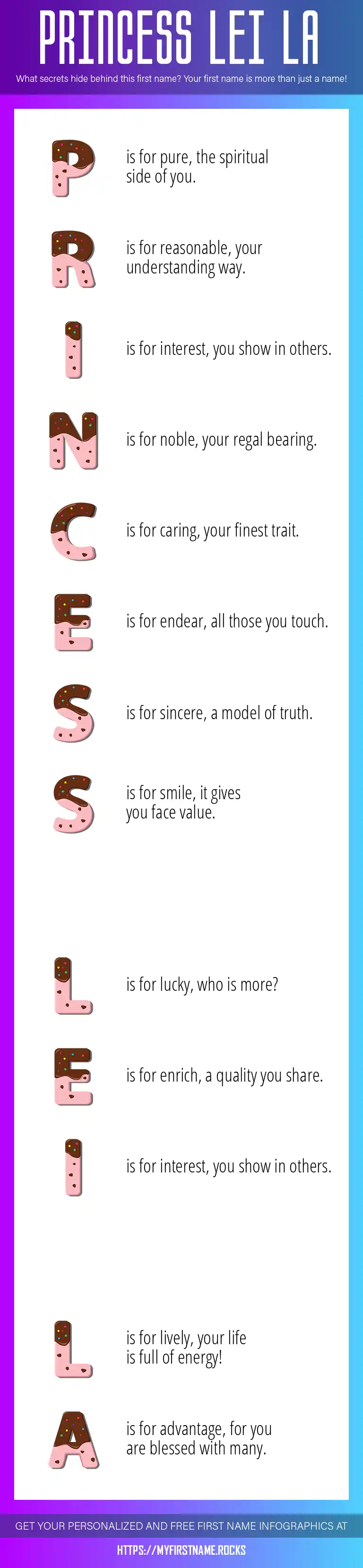 PRINCESS LEI LA

What secrets hide behind this first name? Your first name is more than just a name!

P is for pure, the spiritual side of you.

R is for reasonable, your understanding way.

I is for interest, you show in others.

N is for noble, your regal bearing.

C is for caring, your finest trait.

E is for endear, all those you touch.

S is for sincere, a model of truth.

S is for smile, it gives you face value.

L is for lucky, who is more?

E is for enrich, a quality you share.

I is for interest, you show in others.

L is for lively, your life is full of energy!

A is for advantage, for you are blessed with many.

GET YOUR PERSONALIZED AND FREE FIRST NAME INFOGRAPHICS AT

HTTPS://MYFIRSTNAME.ROCKS