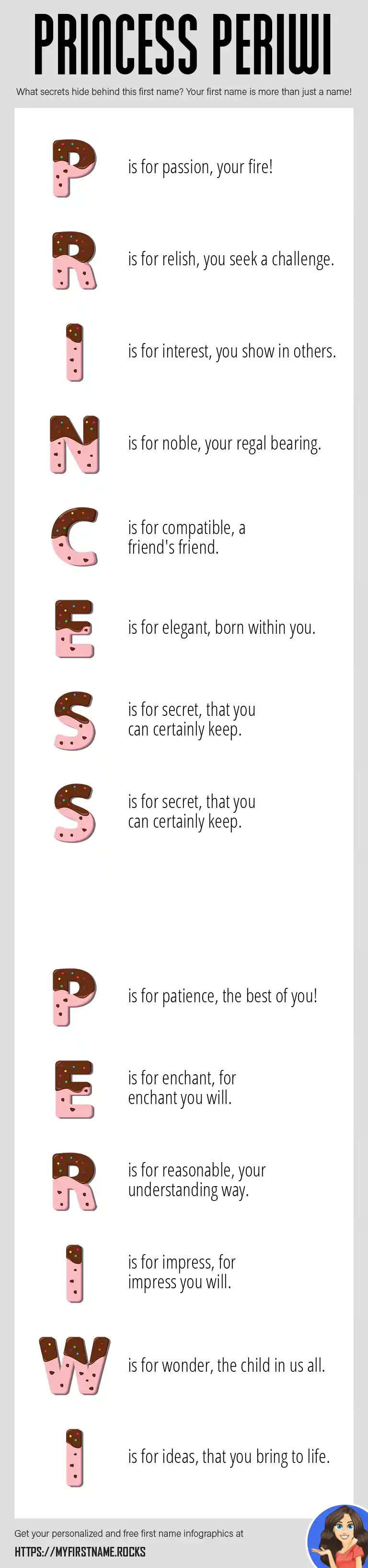 PRINCESS PERIWI

What secrets hide behind this first name? Your first name is more than just a name!

P is for passion, your fire!

R is for relish, you seek a challenge.

I is for interest, you show in others.

N is for noble, your regal bearing.

C is for compatible, a friend's friend.

E is for elegant, born within you.

S is for secret, that you can certainly keep.

S is for secret, that you can certainly keep.

P is for patience, the best of you!

E is for enchant, for enchant you will.

R is for reasonable, your understanding way.

I is for impress, for impress you will.

W is for wonder, the child in us all.

I is for ideas, that you bring to life.

Get your personalized and free first name infographics at

HTTPS://MYFIRSTNAME.ROCKS