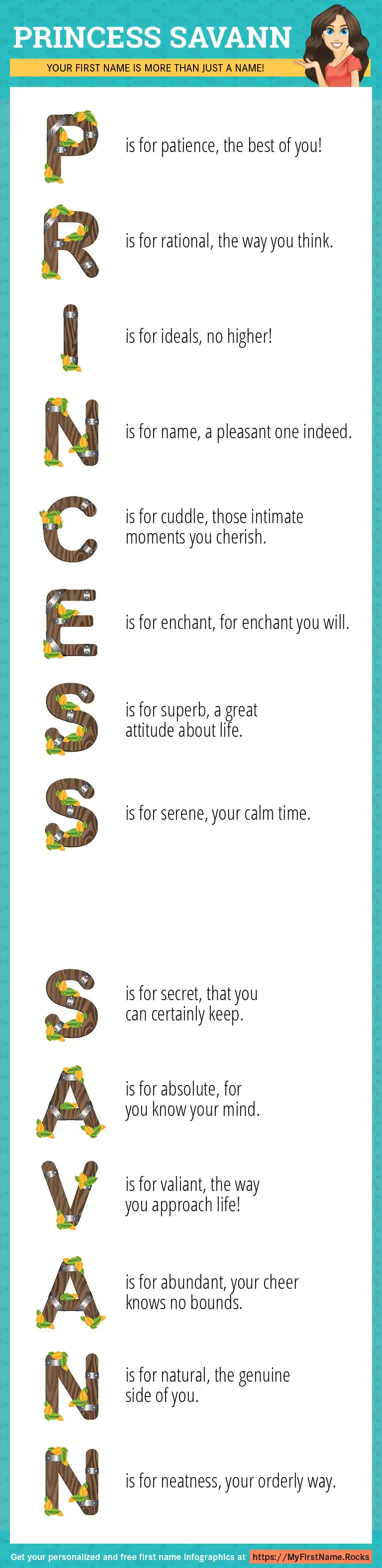 PRINCESS SAVANN

YOUR FIRST NAME IS MORE THAN JUST A NAME!

P is for patience, the best of you!

R is for rational, the way you think.

I is for ideals, no higher!

N is for name, a pleasant one indeed.

C is for cuddle, those intimate moments you cherish.

E is for enchant, for enchant you will.

S is for superb, a great attitude about life.

S is for serene, your calm time.

S is for secret, that you can certainly keep.

A is for absolute, for you know your mind.

V is for valiant, the way you approach life!

A is for abundant, your cheer knows no bounds.

N is for natural, the genuine side of you.

N is for neatness, your orderly way.

Get your personalized and free first name infographics at https://MyFirstName.Rocks